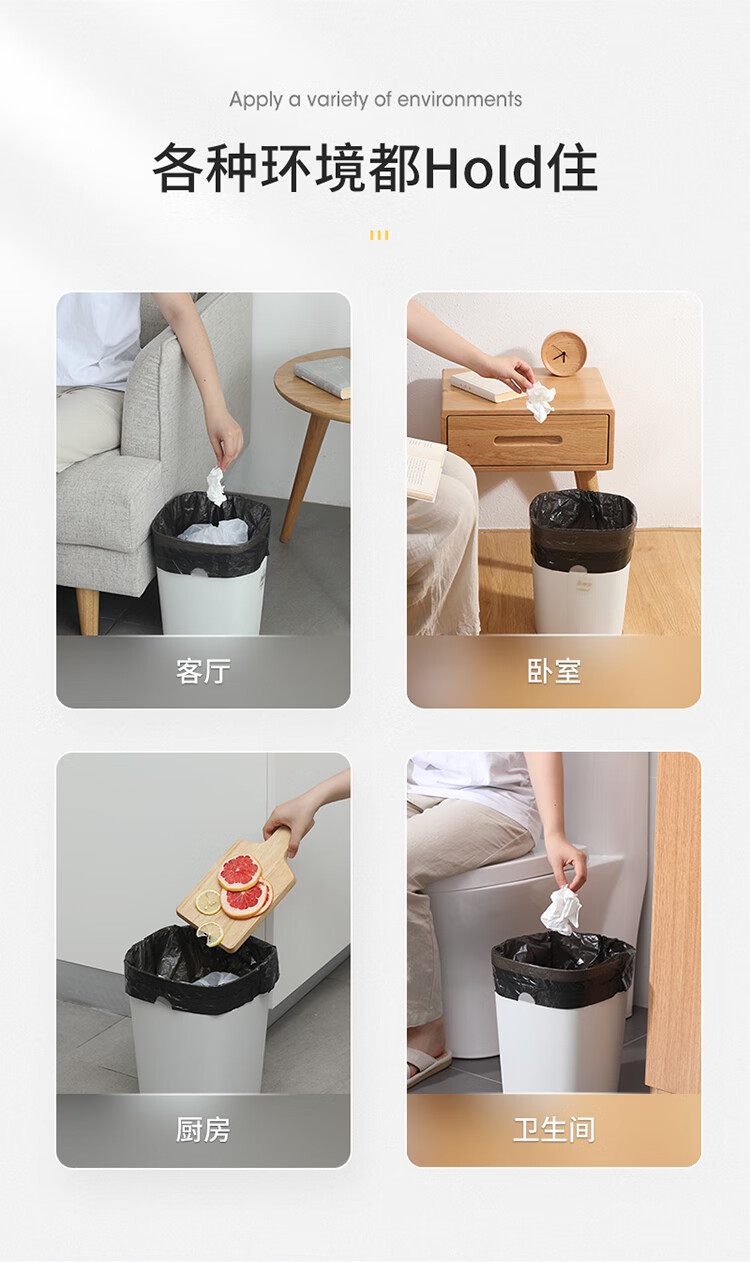 Apply a variety of environments

各种环境都Hold住

客厅

卧室

厨房

卫生间