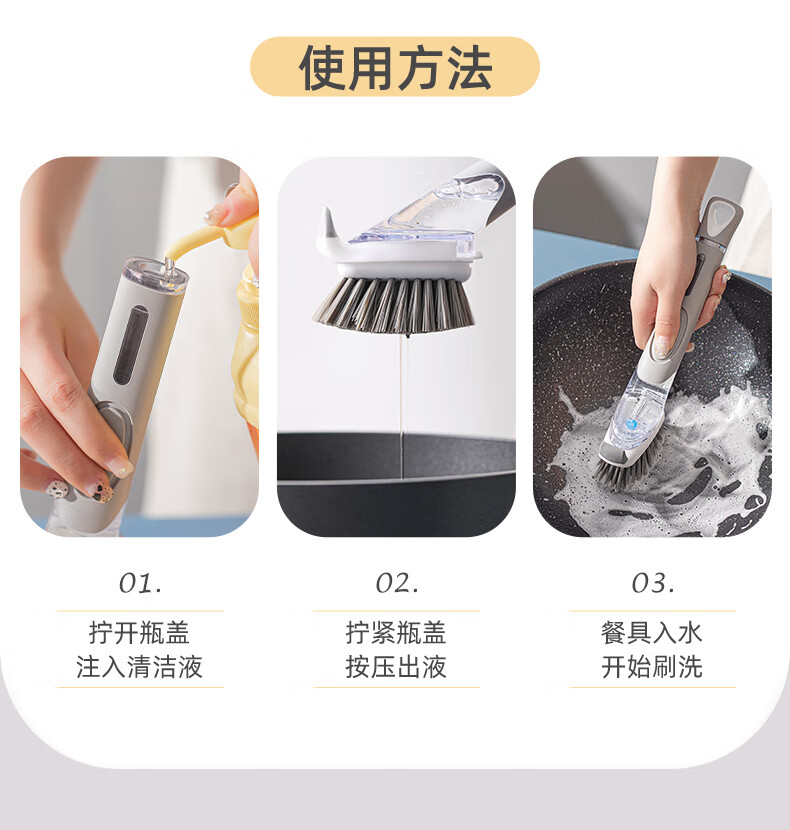 使用方法

01.

拧开瓶盖
注入清洁液

02.

拧紧瓶盖
按压出液

03.

餐具入水
开始刷洗