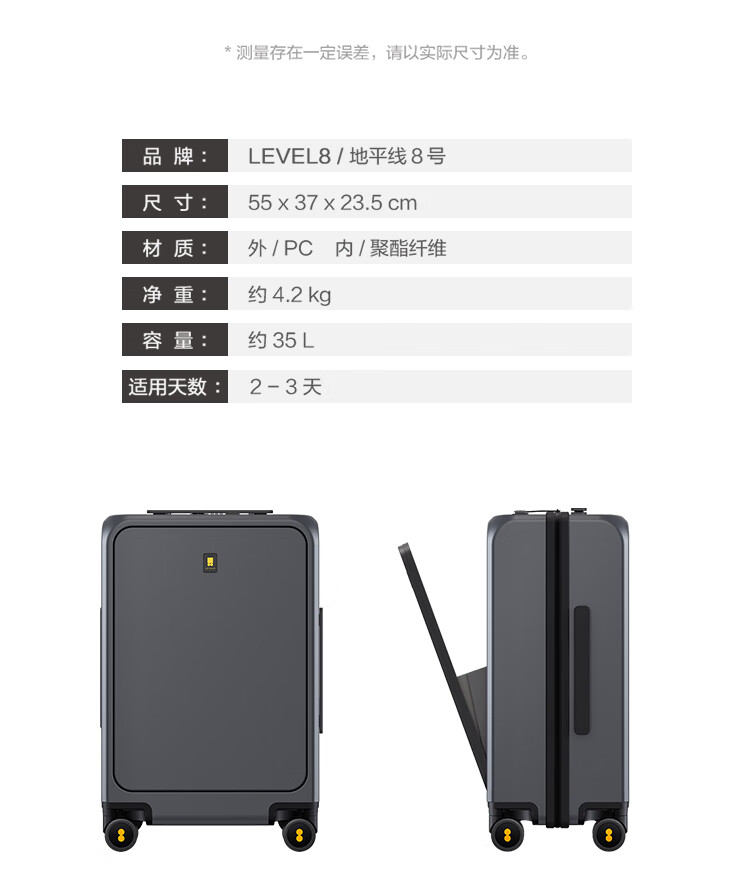 * 测量存在一定误差，请以实际尺寸为准。

| 品 牌： | LEVEL8 / 地平线 8 号 |
|---|---|
| 尺 寸： | 55 x 37 x 23.5 cm |
| 材 质： | 外 / PC 内 / 聚酯纤维 |
| 净 重： | 约 4.2 kg |
| 容 量： | 约 35 L |
| 适用天数： | 2 – 3 天 |