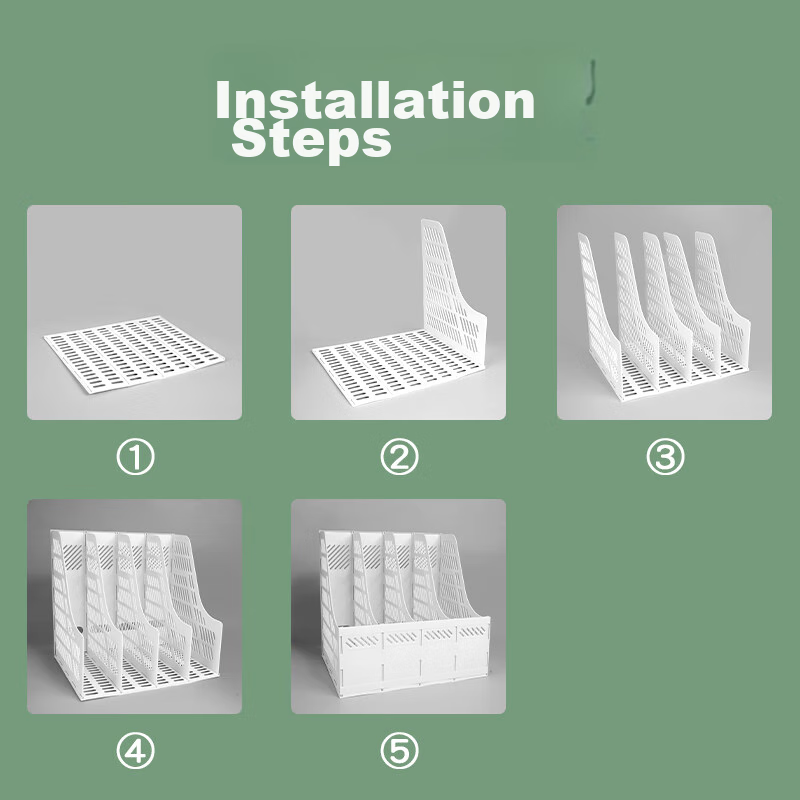 Installation Steps

①

②

③

④

⑤