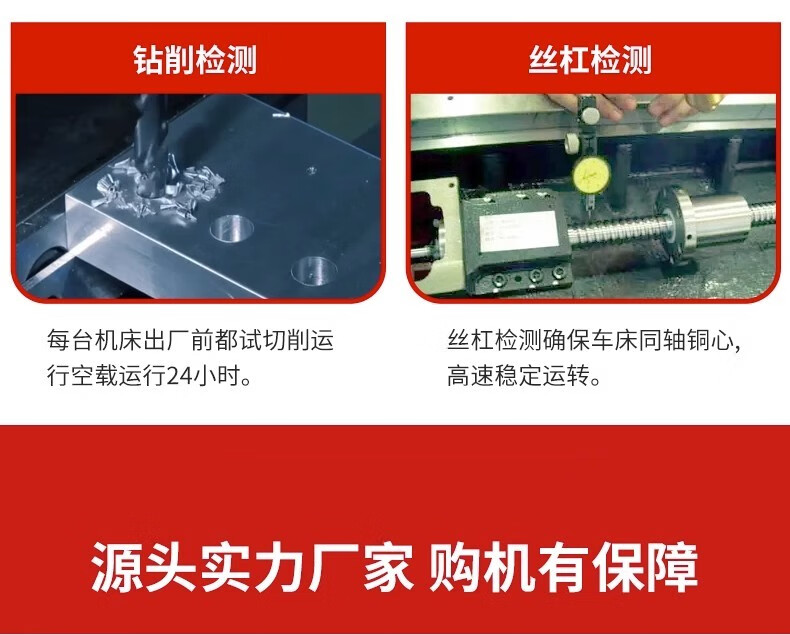 钻削检测

每台机床出厂前都试切削运行空载运行24小时。

丝杠检测

丝杠检测确保车床同轴铜心，高速稳定运转。

源头实力厂家 购机有保障