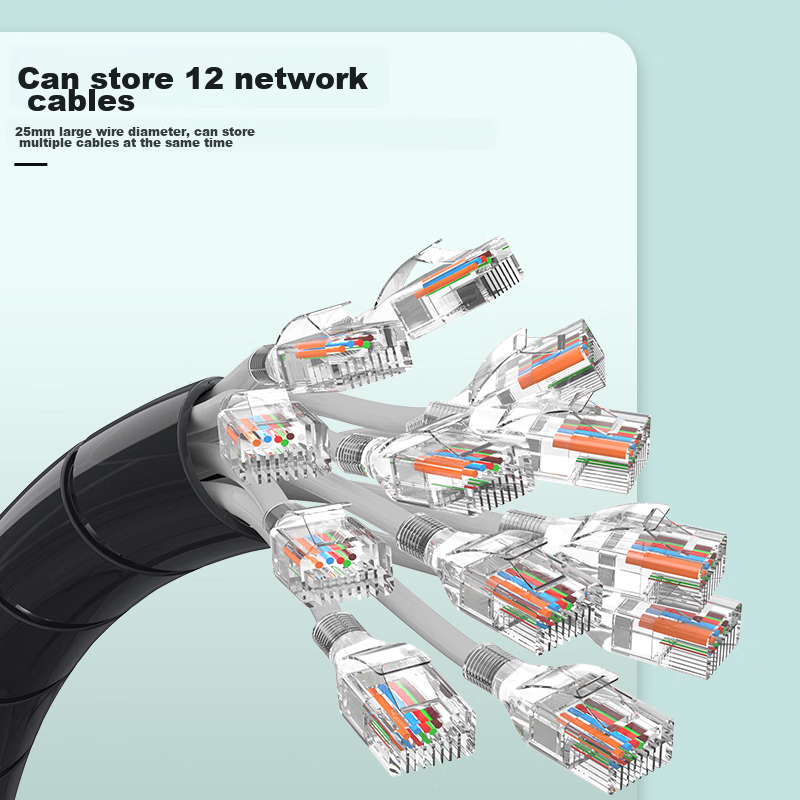 Can store 12 network cables

25mm large wire diameter, can store multiple cables at the same time