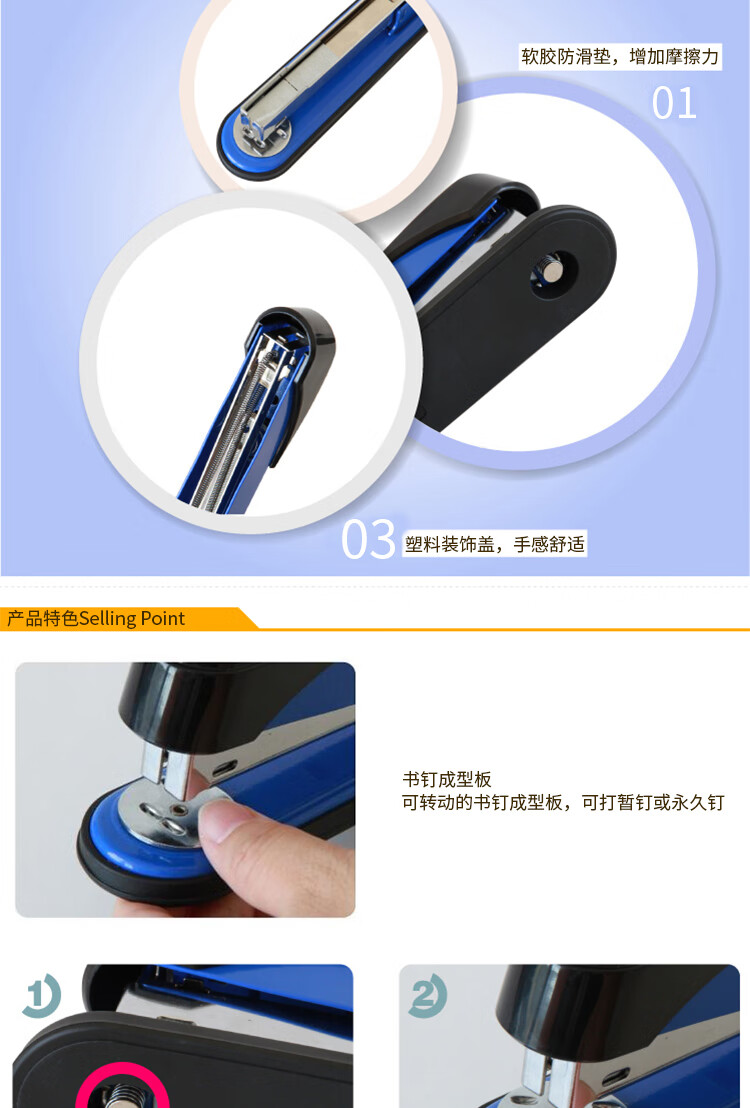 软胶防滑垫，增加摩擦力

01

03

塑料装饰盖，手感舒适

产品特色Selling Point

书钉成型板
可转动的书钉成型板，可打暂钉或永久钉

1

2