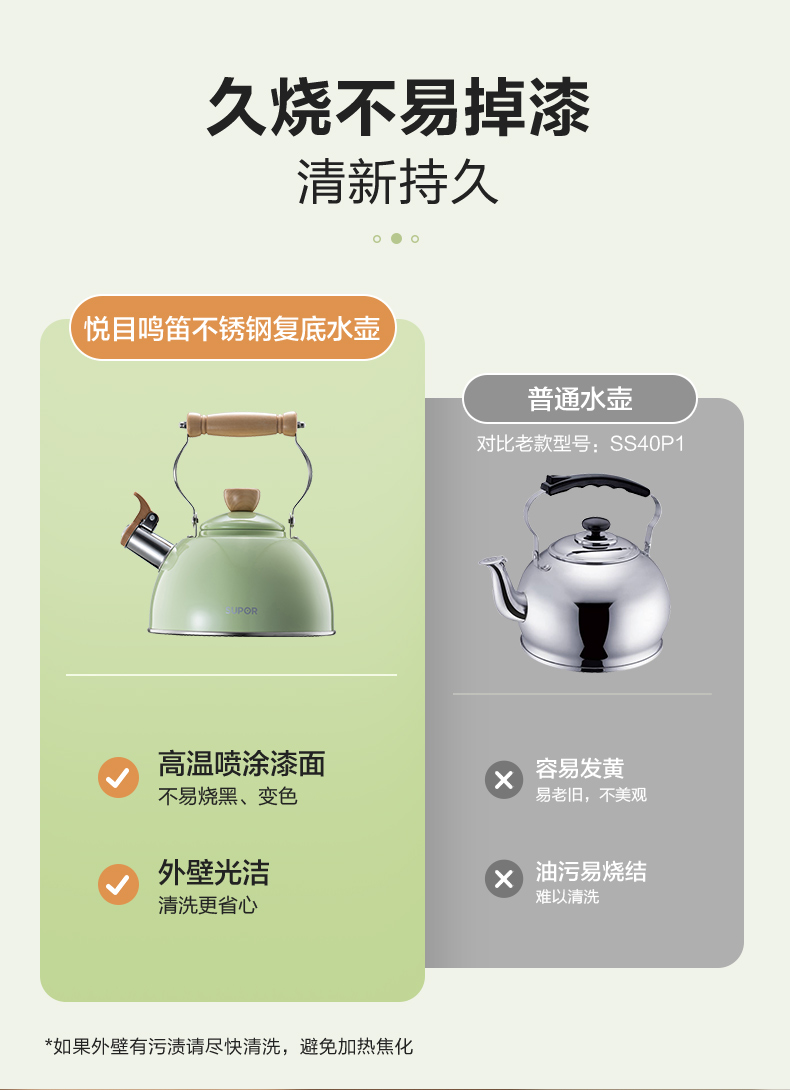 久烧不易掉漆
清新持久

悦目鸣笛不锈钢复底水壶

SUPOR

高温喷涂漆面
不易烧黑、变色

外壁光洁
清洗更省心

普通水壶
对比老款型号：SS40P1

容易发黄
易老旧，不美观

油污易烧结
难以清洗

*如果外壁有污渍请尽快清洗，避免加热焦化