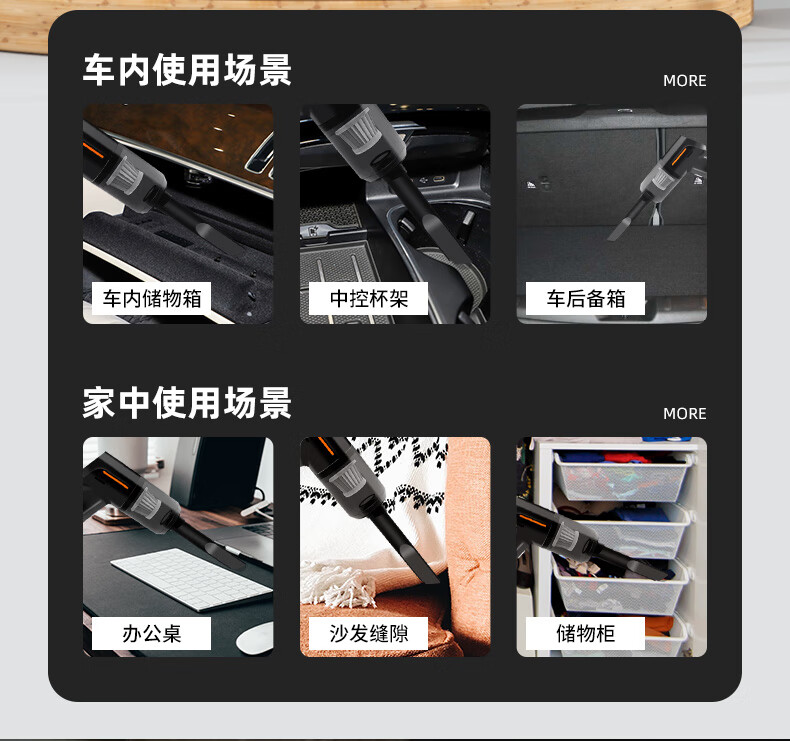 车内使用场景

MORE

车内储物箱

中控杯架

车后备箱

家中使用场景

MORE

办公桌

沙发缝隙

储物柜