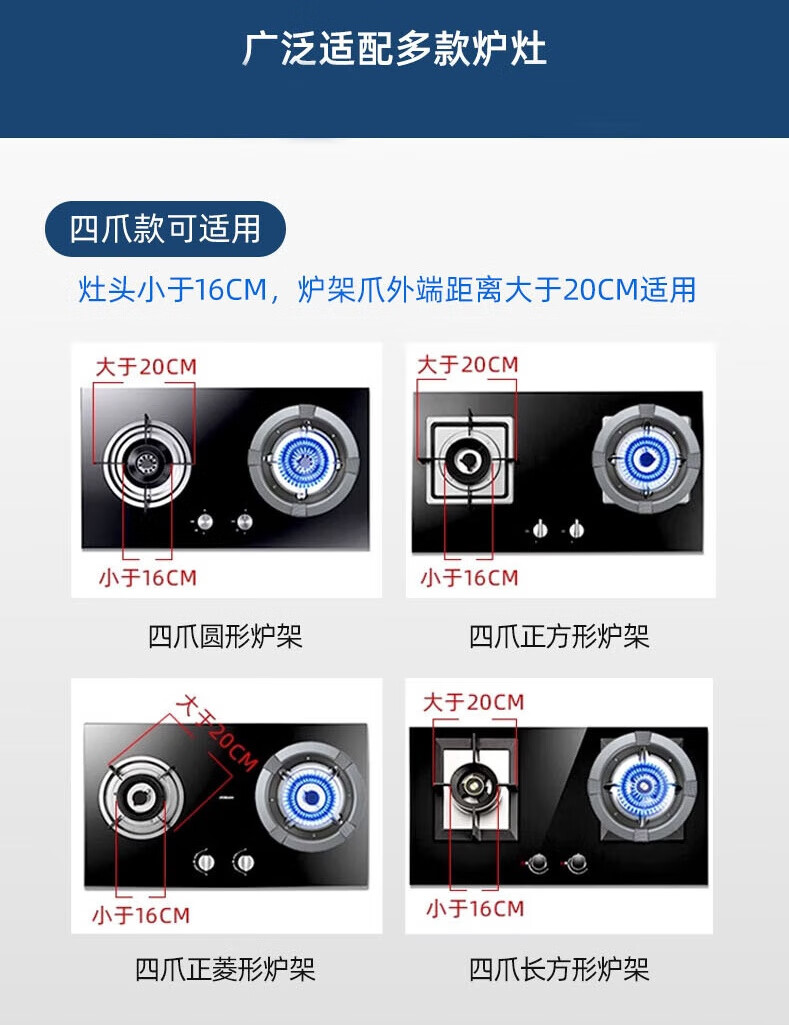 广泛适配多款炉灶

四爪款可适用

灶头小于16CM，炉架爪外端距离大于20CM适用

大于20CM

小于16CM

四爪圆形炉架

大于20CM

小于16CM

四爪正方形炉架

大于20CM

小于16CM

四爪正菱形炉架

大于20CM

小于16CM

四爪长方形炉架