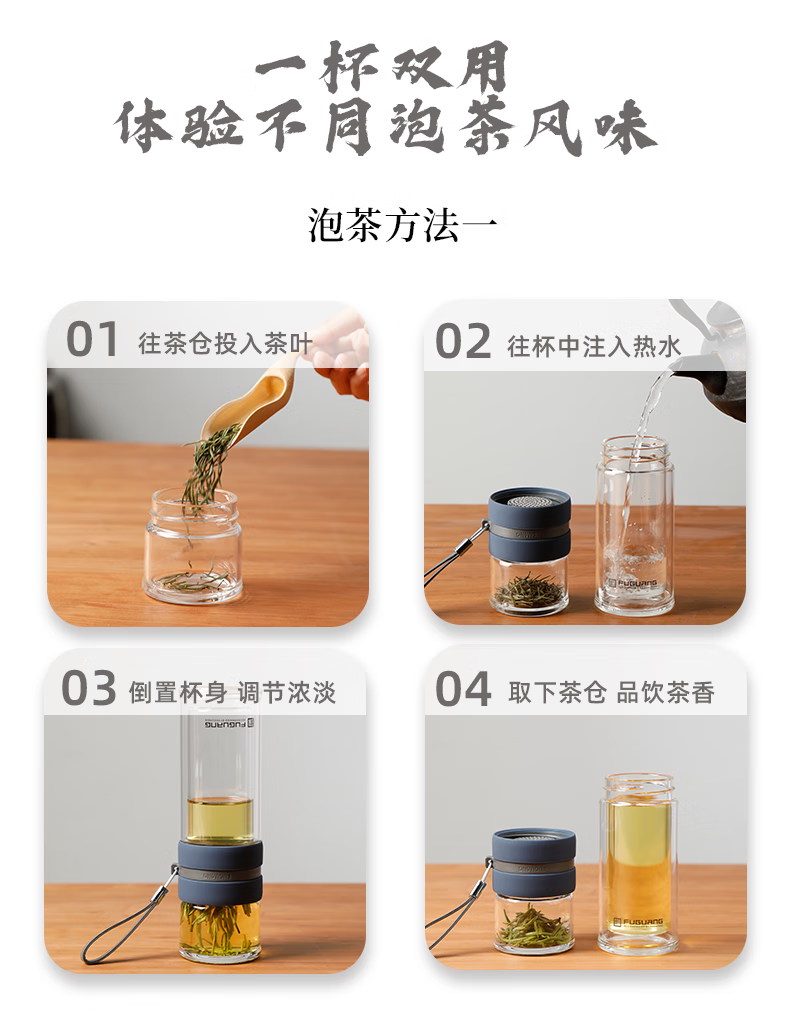 一杯双用
体验不同泡茶风味

泡茶方法一

01 往茶仓投入茶叶

02 往杯中注入热水

FUGUANG

03 倒置杯身 调节浓淡

FUGUANG

04 取下茶仓 品饮茶香

FUGUANG