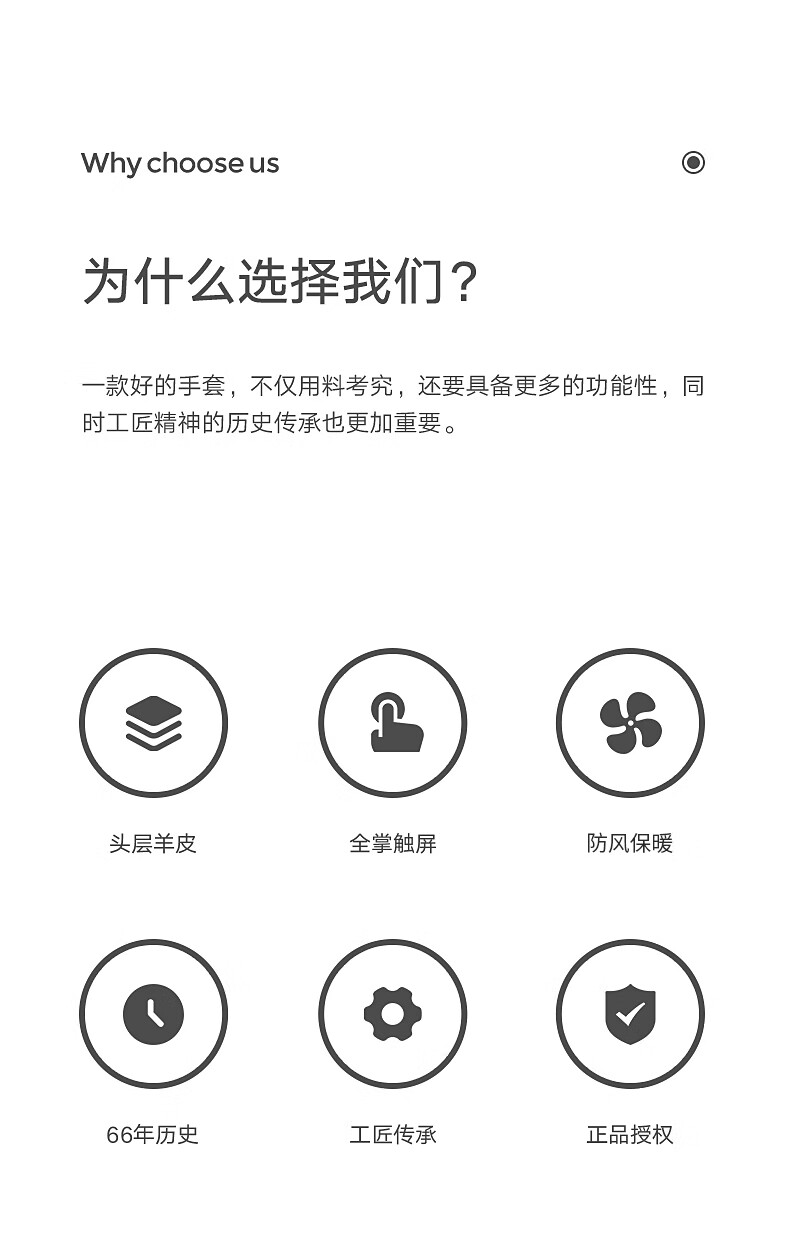 Why choose us

为什么选择我们？

一款好的手套，不仅用料考究，还要具备更多的功能性，同时工匠精神的历史传承也更加重要。

头层羊皮

全掌触屏

防风保暖

66年历史

工匠传承

正品授权