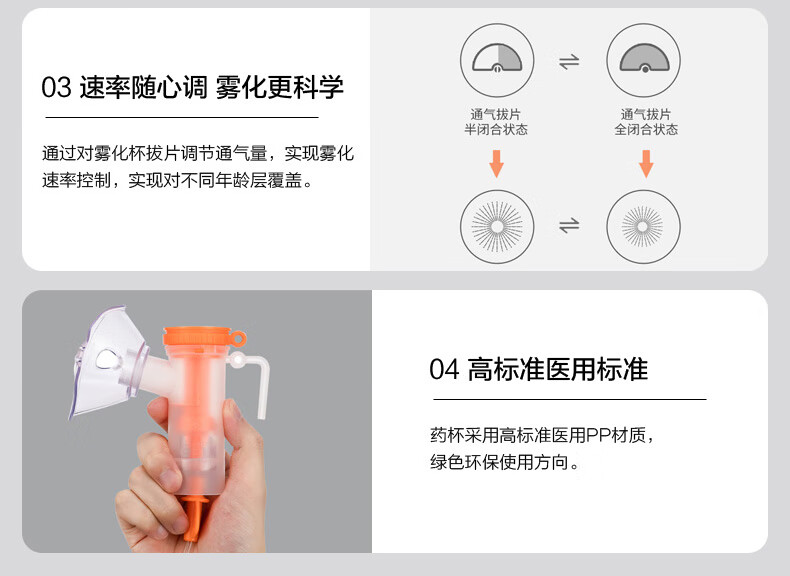 03 速率随心调 雾化更科学

通过对雾化杯拔片调节通气量，实现雾化速率控制，实现对不同年龄层覆盖。

通气拔片
半闭合状态

⇌

通气拔片
全闭合状态

⇌

04 高标准医用标准

药杯采用高标准医用PP材质，绿色环保使用方向。