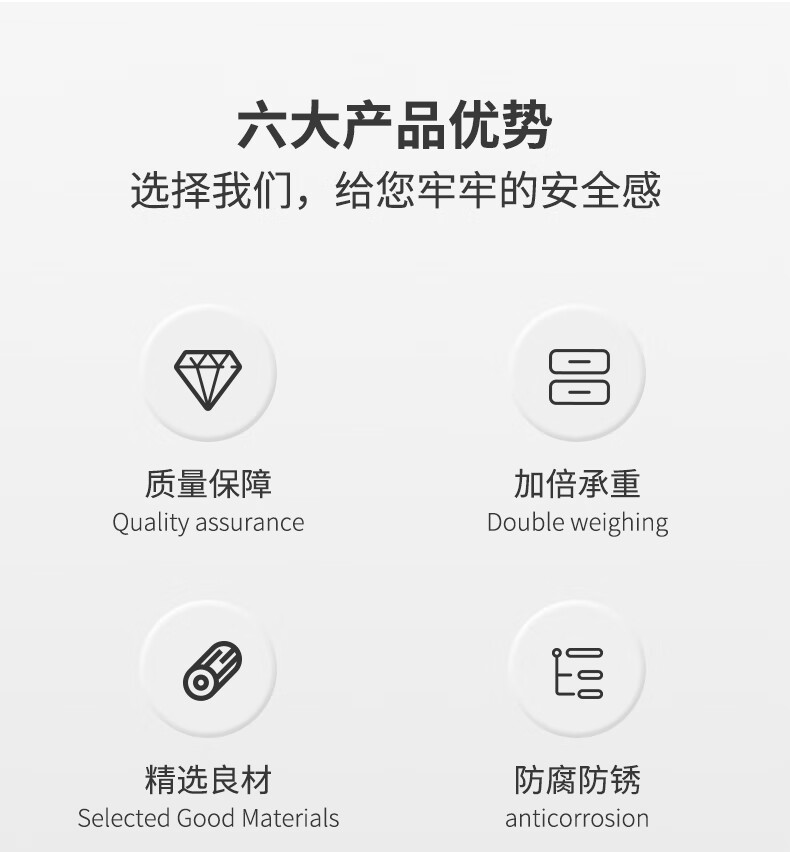 六大产品优势
选择我们，给您牢牢的安全感

质量保障
Quality assurance

加倍承重
Double weighing

精选良材
Selected Good Materials

防腐防锈
anticorrosion