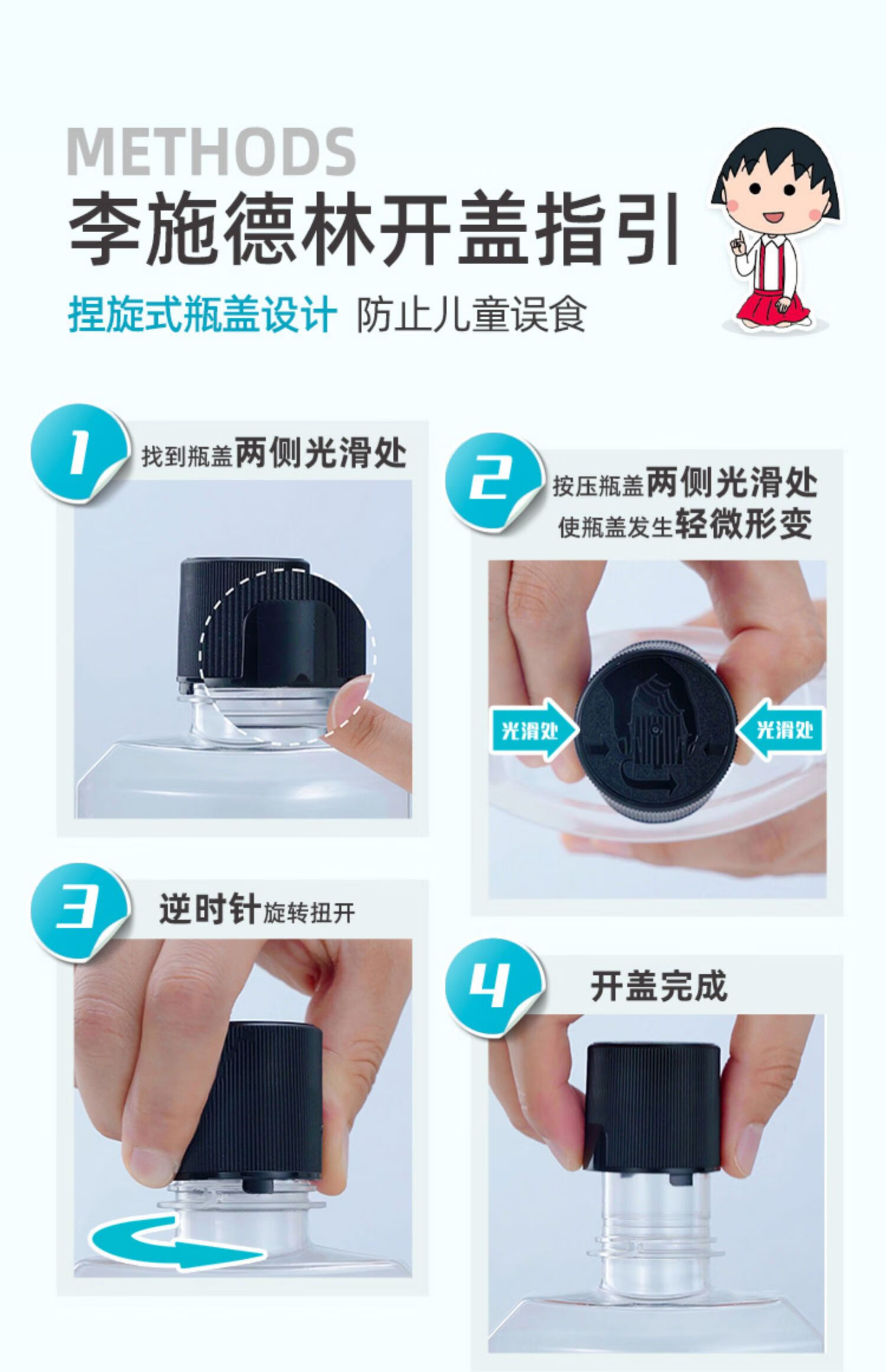 METHODS
李施德林开盖指引
捏旋式瓶盖设计 防止儿童误食

1 找到瓶盖两侧光滑处

2 按压瓶盖两侧光滑处
使瓶盖发生轻微形变

光滑处

光滑处

3 逆时针旋转扭开

4 开盖完成