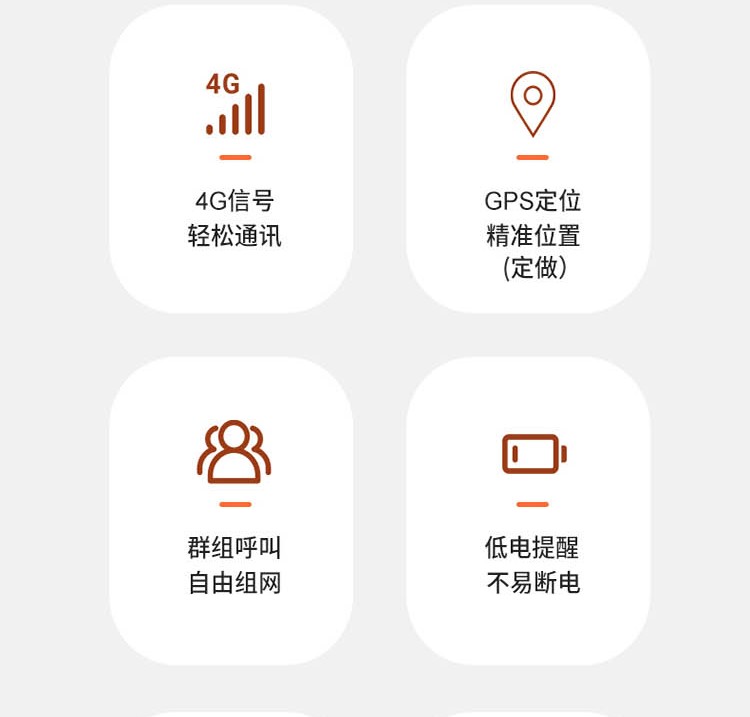 4G

4G信号
轻松通讯

GPS定位
精准位置
(定做)

群组呼叫
自由组网

低电提醒
不易断电