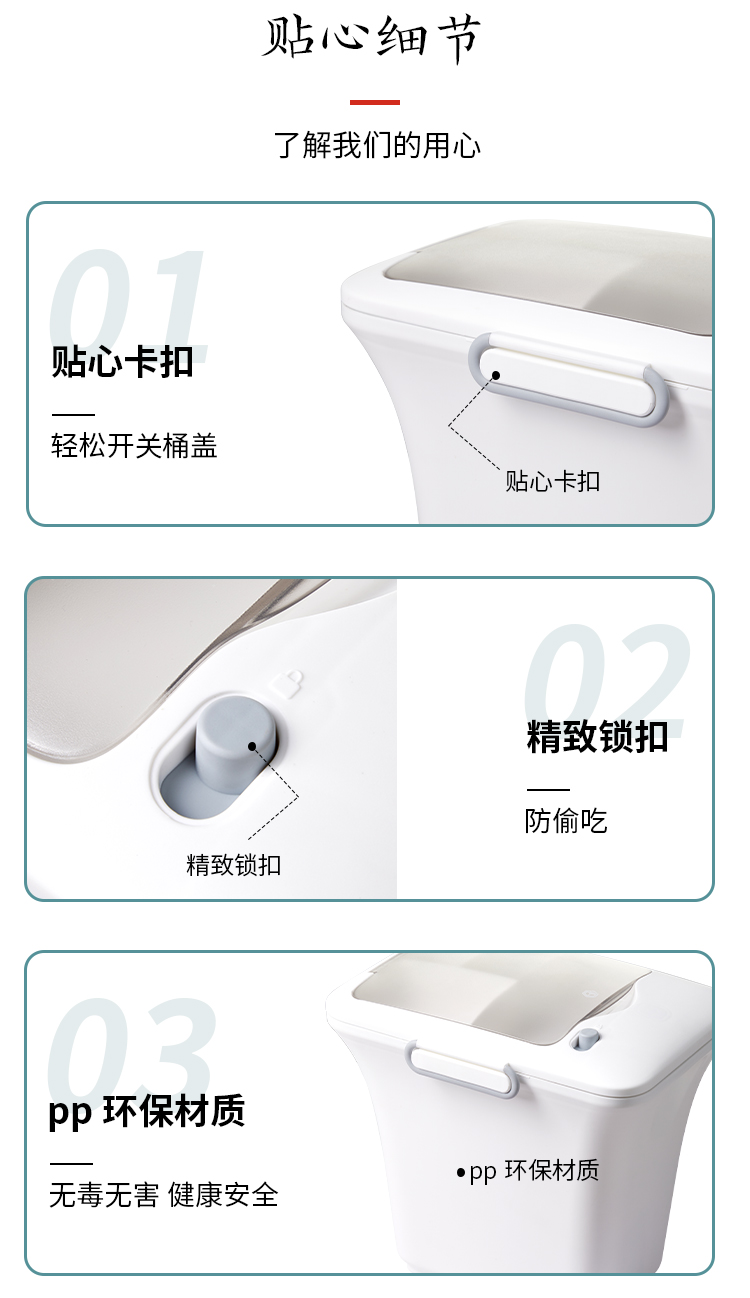 贴心细节

了解我们的用心

01

贴心卡扣

轻松开关桶盖

贴心卡扣

02

精致锁扣

防偷吃

精致锁扣

03

pp 环保材质

无毒无害 健康安全

pp 环保材质