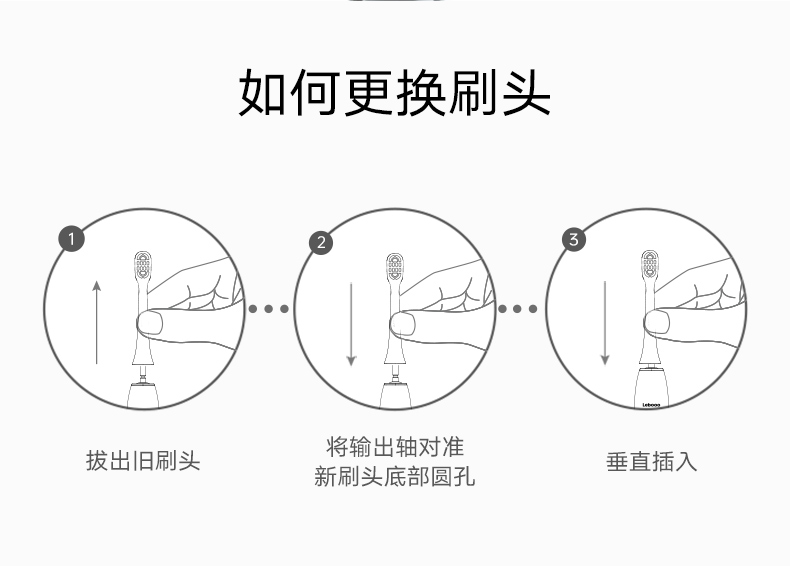 如何更换刷头

1

2

3

Lebooo

拔出旧刷头

将输出轴对准
新刷头底部圆孔

垂直插入