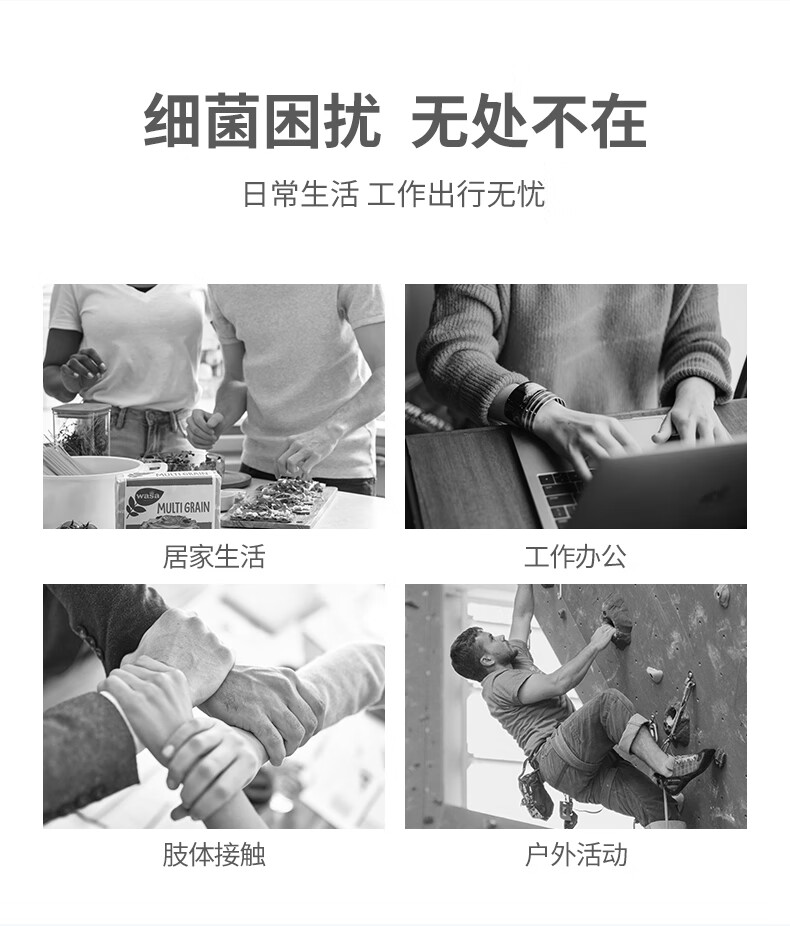 细菌困扰 无处不在

日常生活 工作出行无忧

wasa
MULTI GRAIN

居家生活

工作办公

肢体接触

户外活动