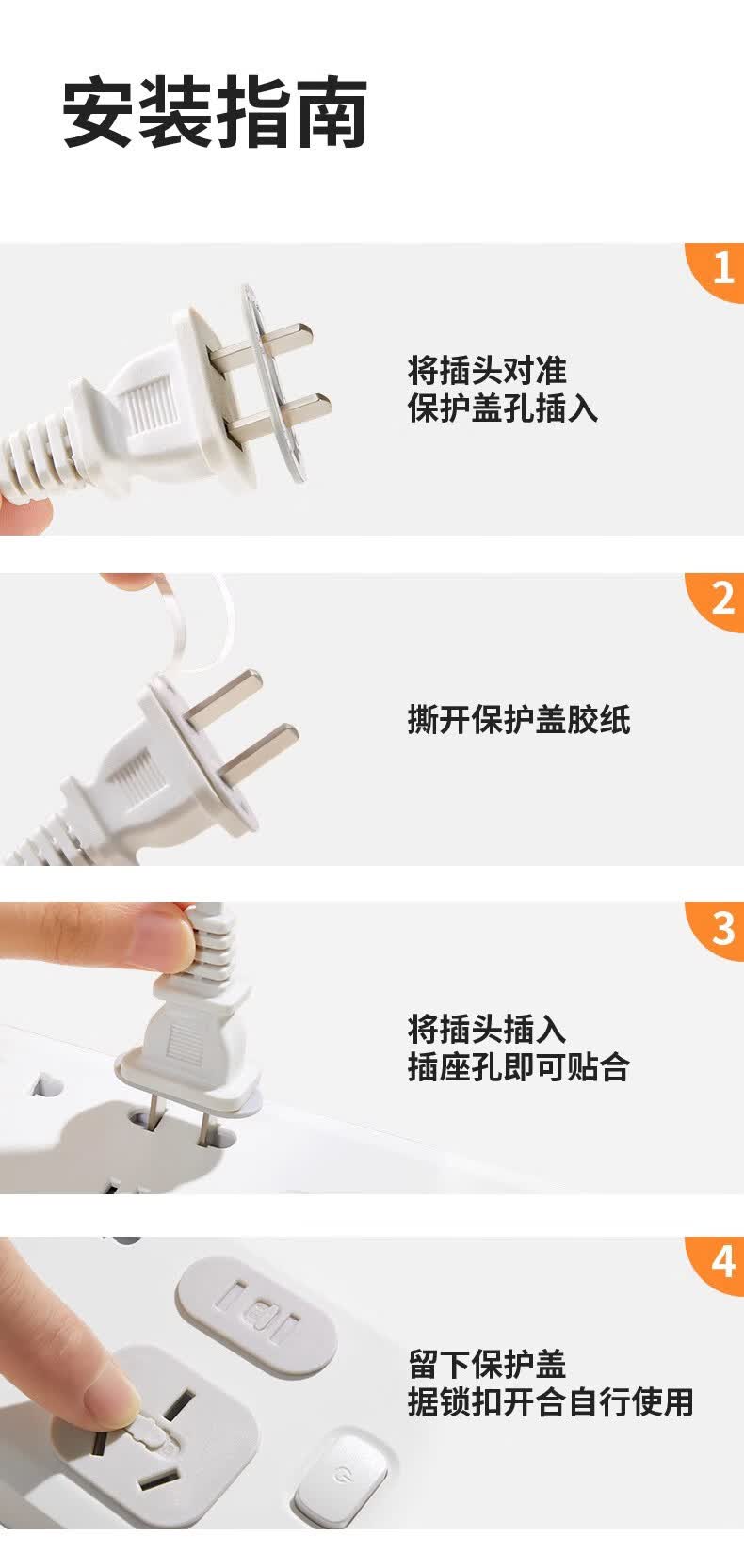 安装指南

1

将插头对准
保护盖孔插入

2

撕开保护盖胶纸

3

将插头插入
插座孔即可贴合

4

留下保护盖
据锁扣开合自行使用