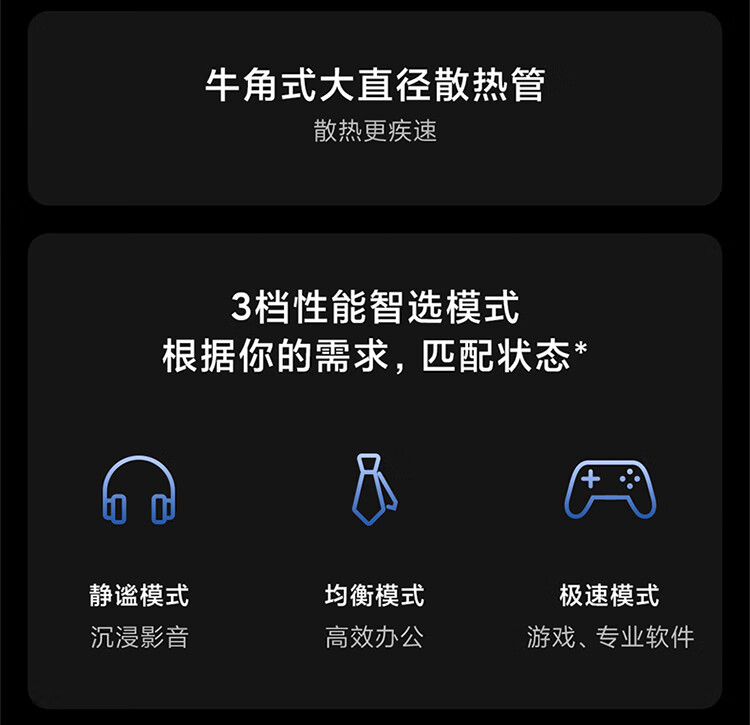 牛角式大直径散热管

散热更疾速

3档性能智选模式
根据你的需求，匹配状态*

静谧模式
沉浸影音

均衡模式
高效办公

极速模式
游戏、专业软件