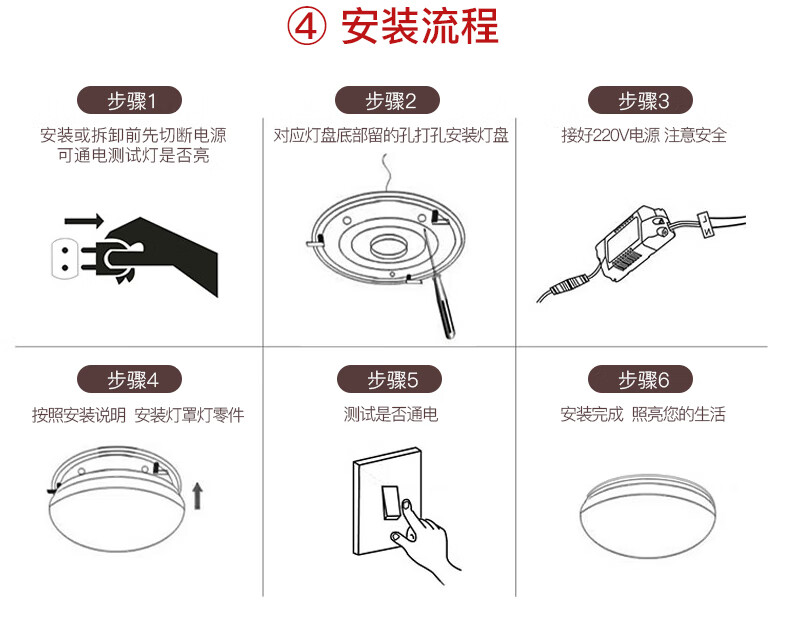 ④ 安装流程

步骤1
安装或拆卸前先切断电源
可通电测试灯是否亮

步骤2
对应灯盘底部留的孔打孔安装灯盘

步骤3
接好220V电源 注意安全

步骤4
按照安装说明 安装灯罩灯零件

步骤5
测试是否通电

步骤6
安装完成 照亮您的生活