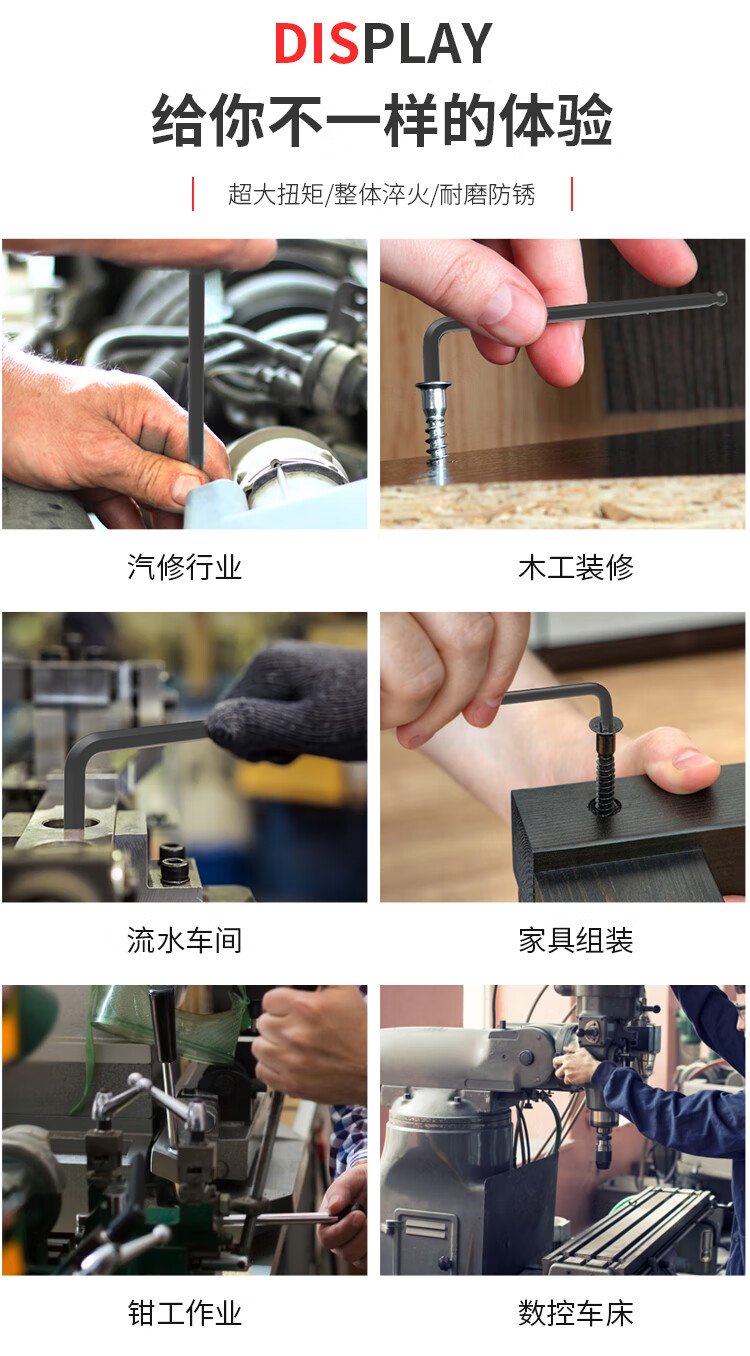 DISPLAY

给你不一样的体验

超大扭矩/整体淬火/耐磨防锈

汽修行业

木工装修

流水车间

家具组装

钳工作业

数控车床