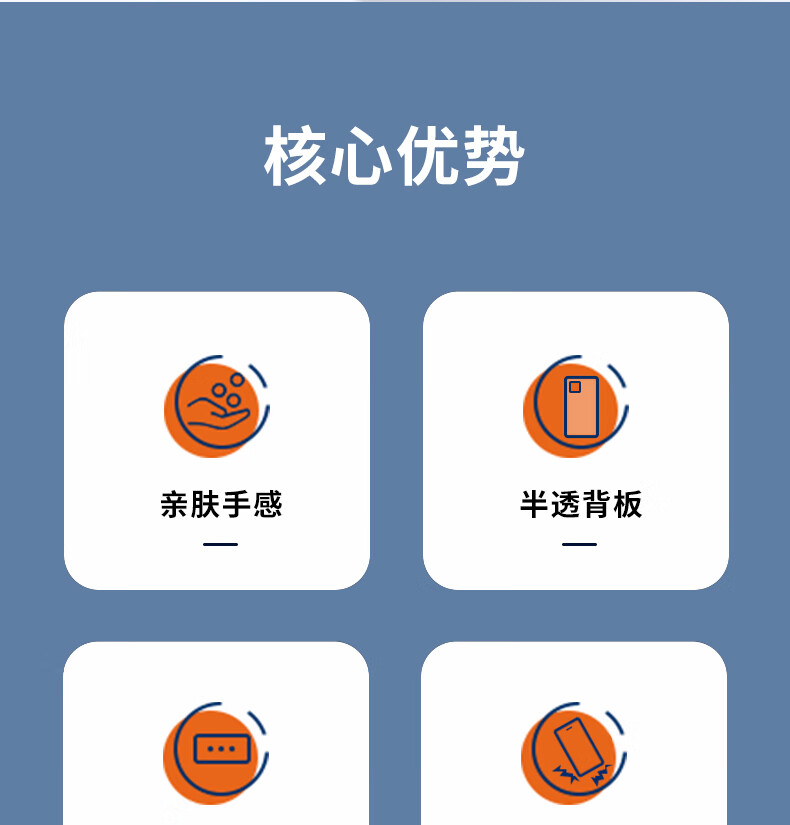 核心优势

亲肤手感

半透背板