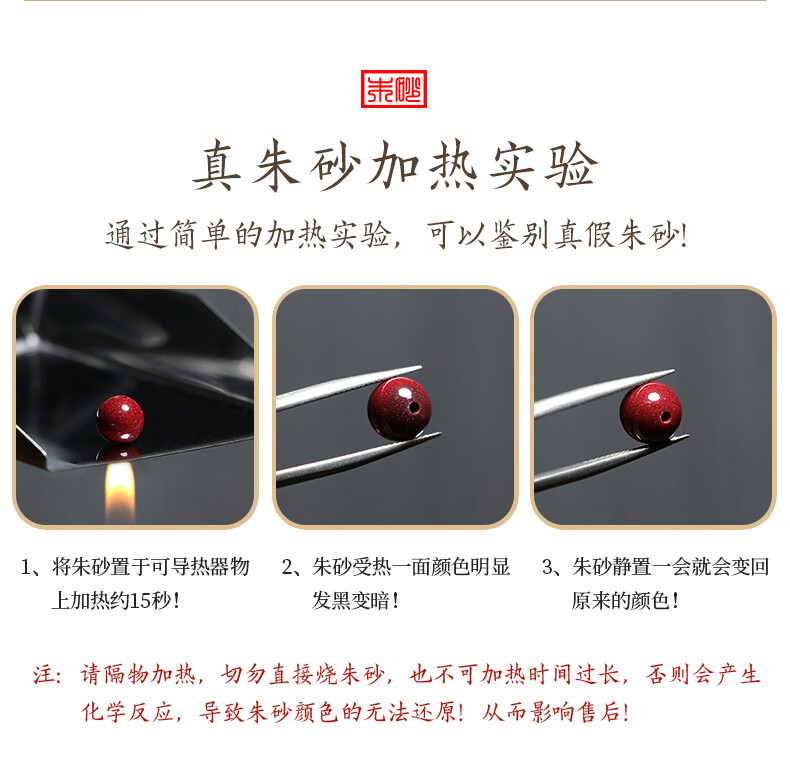 朱砂

真朱砂加热实验

通过简单的加热实验，可以鉴别真假朱砂！

1、将朱砂置于可导热器物上加热约15秒！

2、朱砂受热一面颜色明显发黑变暗！

3、朱砂静置一会就会变回原来的颜色！

注：请隔物加热，切勿直接烧朱砂，也不可加热时间过长，否则会产生化学反应，导致朱砂颜色的无法还原！从而影响售后！