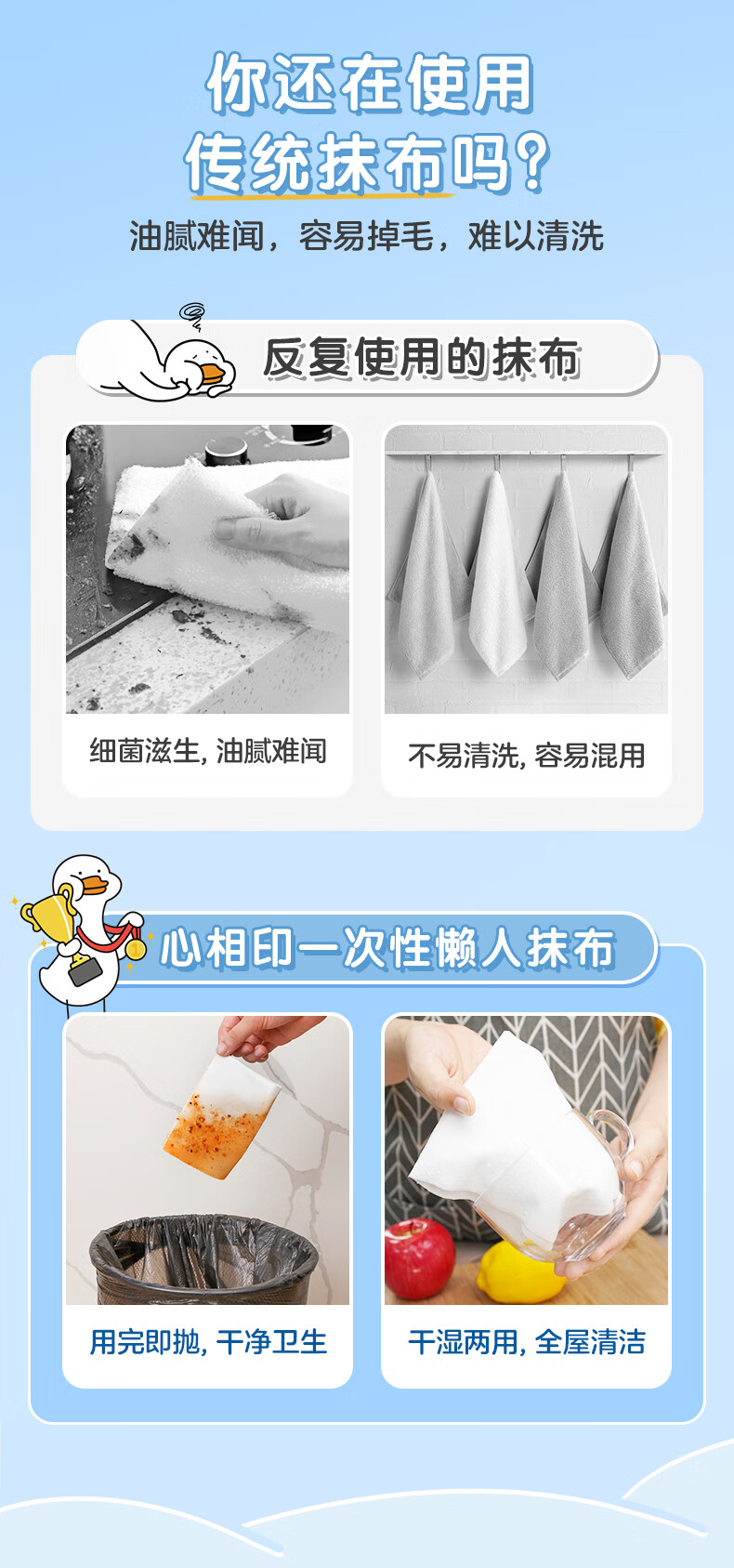 你还在使用
传统抹布吗？

油腻难闻，容易掉毛，难以清洗

反复使用的抹布

细菌滋生, 油腻难闻

不易清洗, 容易混用

心相印一次性懒人抹布

用完即抛, 干净卫生

干湿两用, 全屋清洁