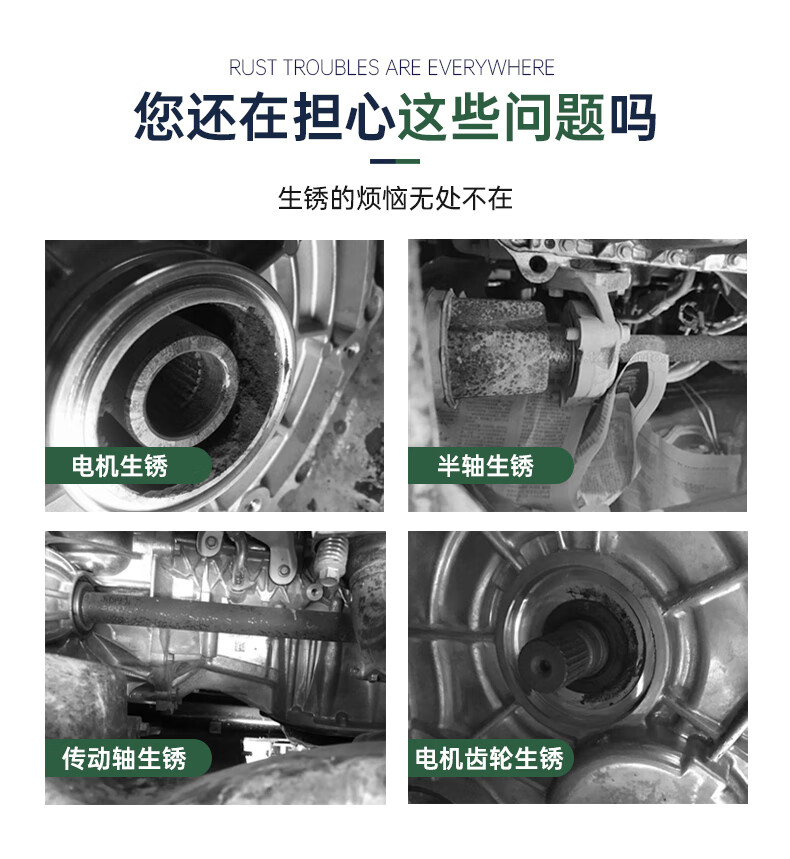 RUST TROUBLES ARE EVERYWHERE

您还在担心这些问题吗

生锈的烦恼无处不在

电机生锈

半轴生锈

传动轴生锈

电机齿轮生锈