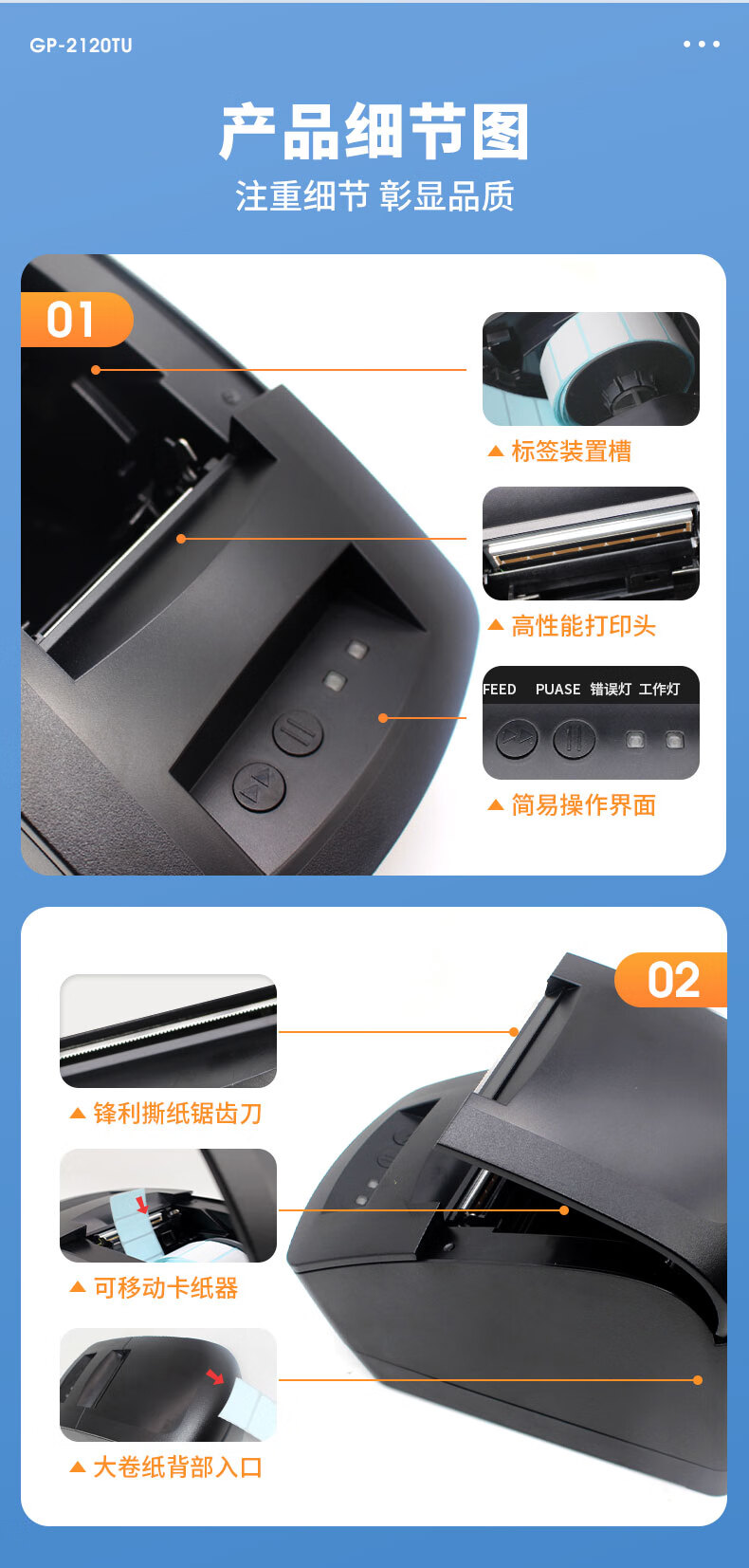 GP-2120TU

产品细节图
注重细节 彰显品质

01

▲ 标签装置槽

▲ 高性能打印头

FEED PUASE 错误灯 工作灯

▲ 简易操作界面

02

▲ 锋利撕纸锯齿刀

▲ 可移动卡纸器

▲ 大卷纸背部入口