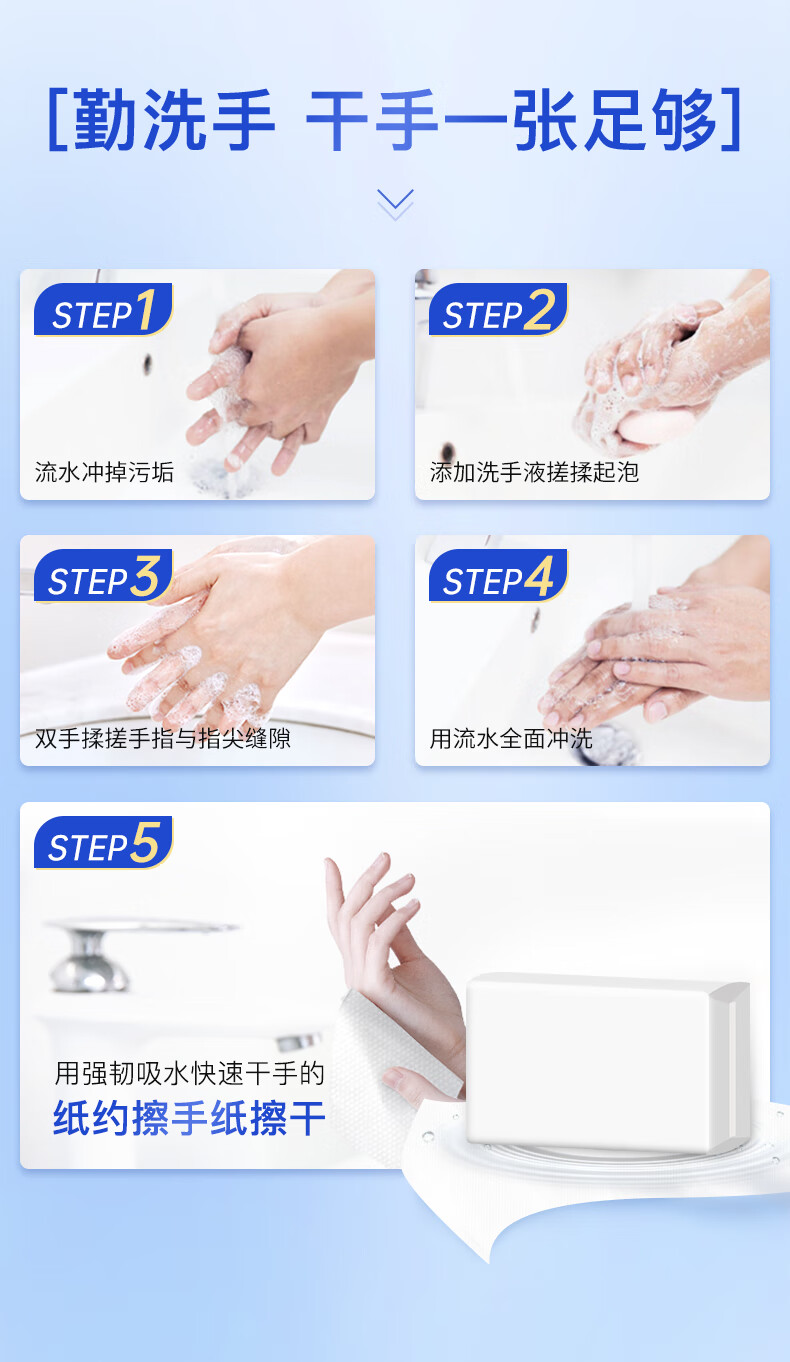 [勤洗手 干手一张足够]

STEP1
流水冲掉污垢

STEP2
添加洗手液搓揉起泡

STEP3
双手揉搓手指与指尖缝隙

STEP4
用流水全面冲洗

STEP5
用强韧吸水快速干手的
纸约擦手纸擦干