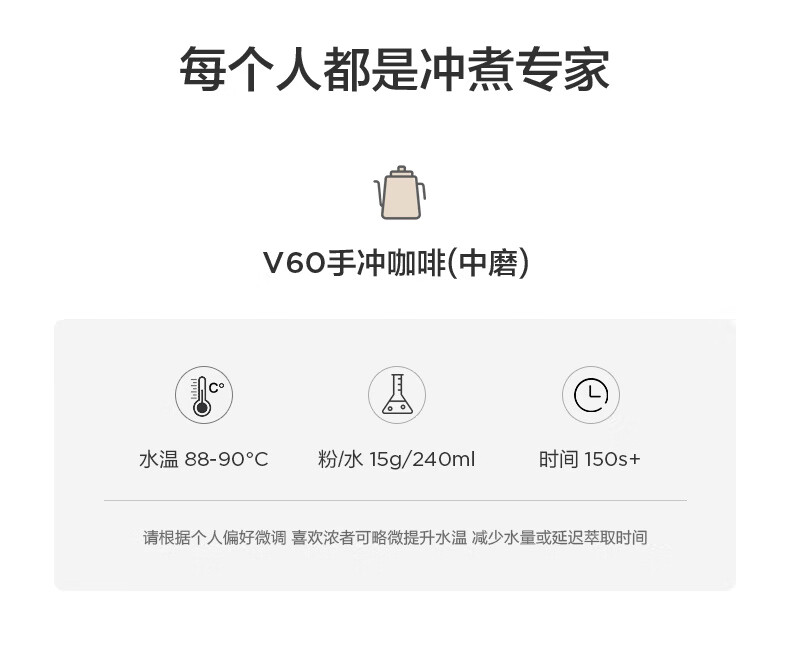 每个人都是冲煮专家

V60手冲咖啡(中磨)

C°

水温 88-90°C

粉/水 15g/240ml

时间 150s+

请根据个人偏好微调 喜欢浓者可略微提升水温 减少水量或延迟萃取时间