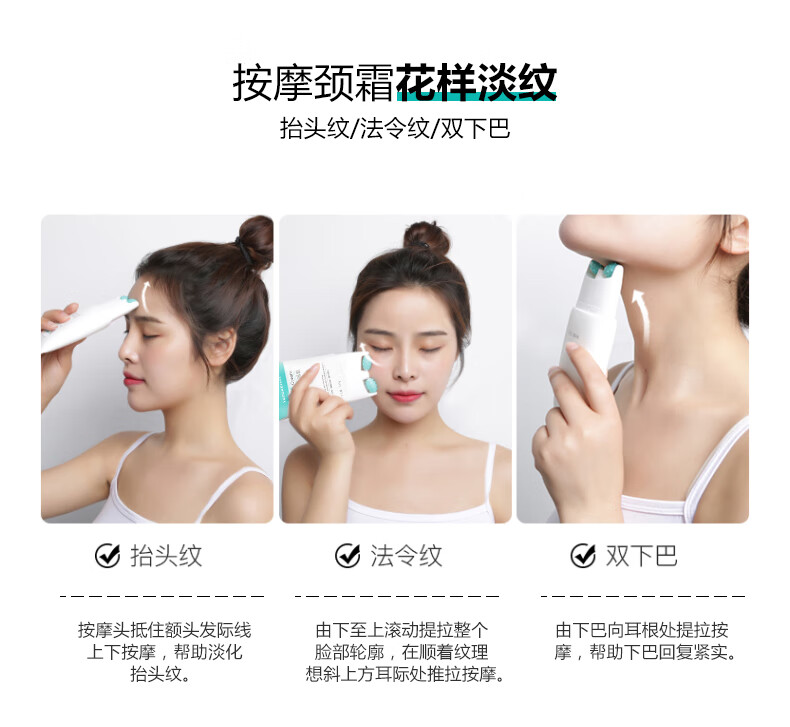 按摩颈霜花样淡纹

抬头纹/法令纹/双下巴

抬头纹

按摩头抵住额头发际线上下按摩，帮助淡化抬头纹。

法令纹

由下至上滚动提拉整个脸部轮廓，在顺着纹理想斜上方耳际处推拉按摩。

双下巴

由下巴向耳根处提拉按摩，帮助下巴回复紧实。