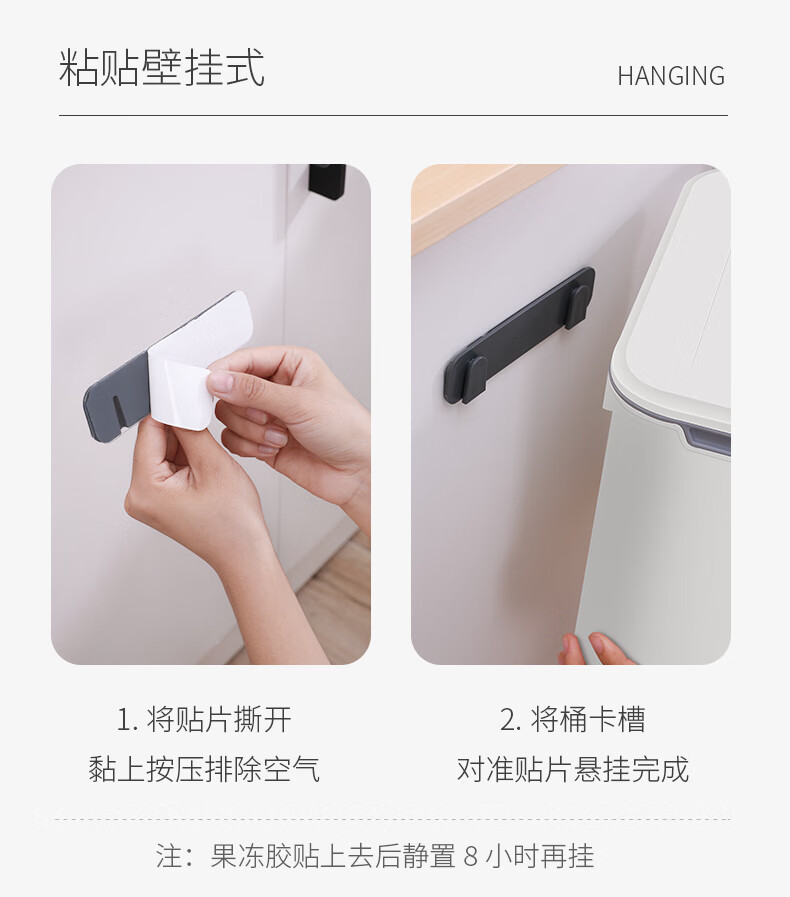 粘贴壁挂式

HANGING

1. 将贴片撕开
黏上按压排除空气

2. 将桶卡槽
对准贴片悬挂完成

注：果冻胶贴上去后静置 8 小时再挂