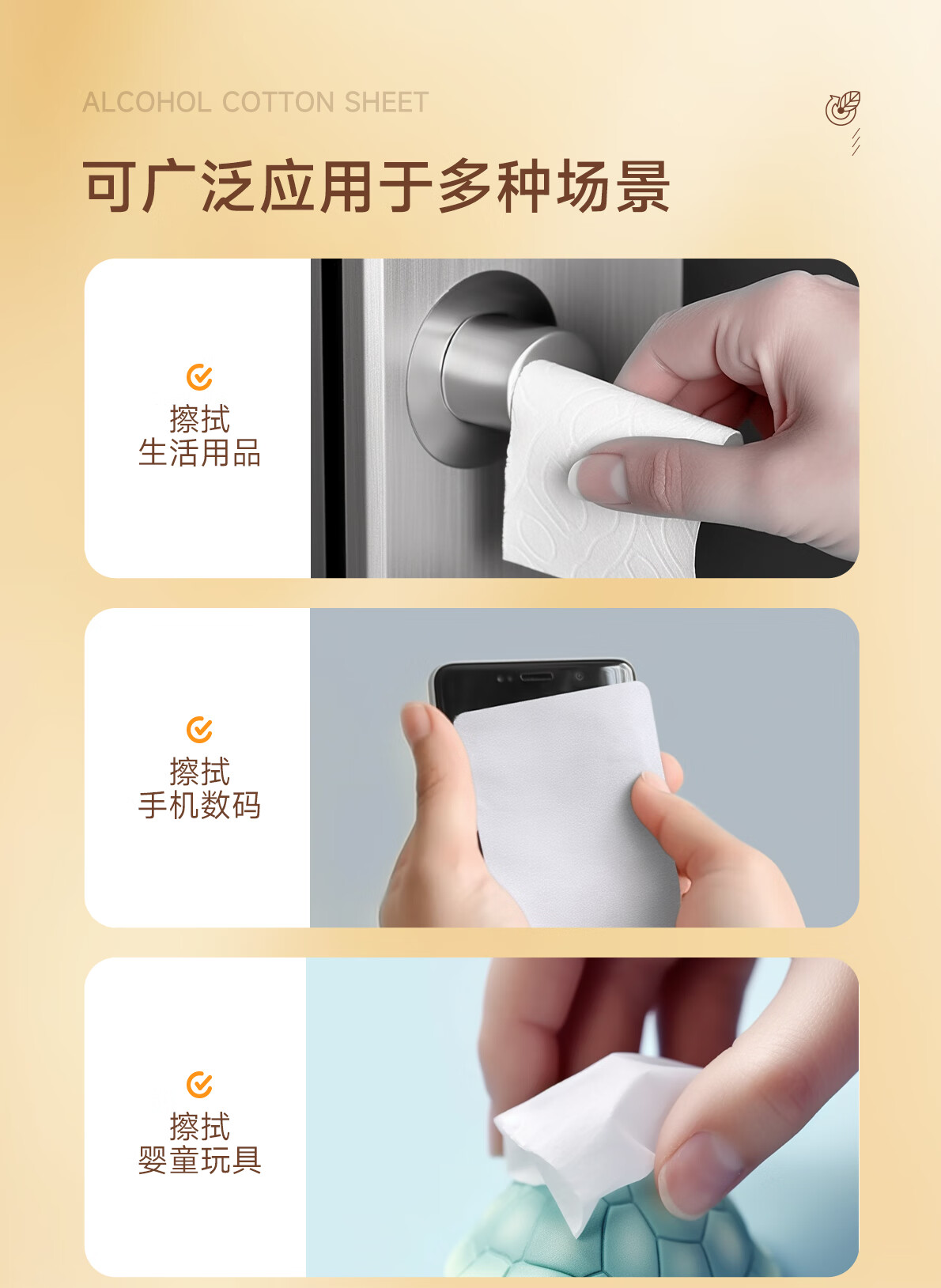 ALCOHOL COTTON SHEET

可广泛应用于多种场景

擦拭
生活用品

擦拭
手机数码

擦拭
婴童玩具