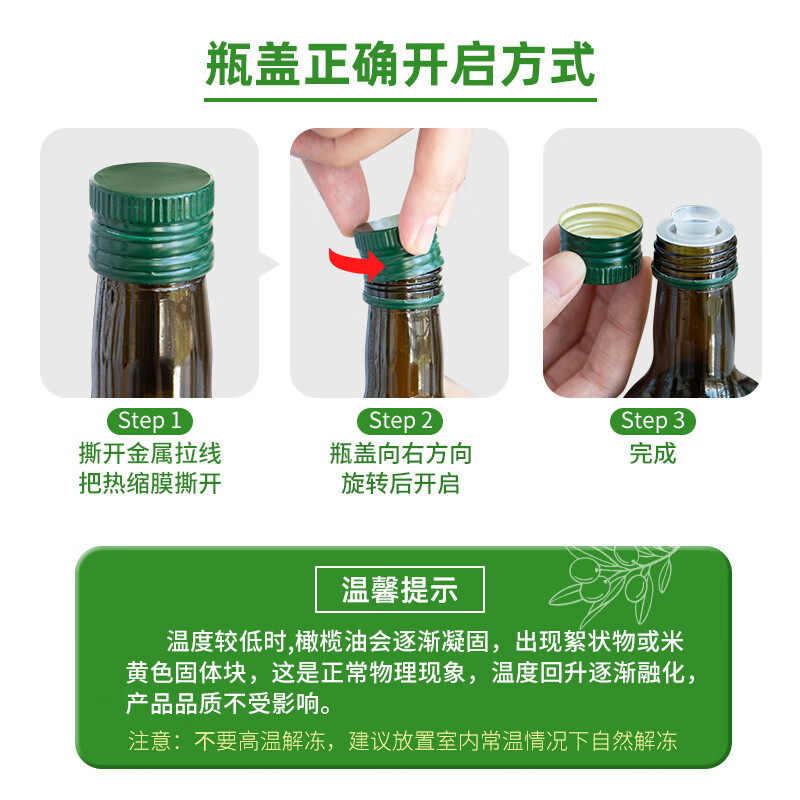 瓶盖正确开启方式

Step 1
撕开金属拉线
把热缩膜撕开

Step 2
瓶盖向右方向
旋转后开启

Step 3
完成

温馨提示

温度较低时,橄榄油会逐渐凝固，出现絮状物或米黄色固体块，这是正常物理现象，温度回升逐渐融化，产品品质不受影响。

注意：不要高温解冻，建议放置室内常温情况下自然解冻