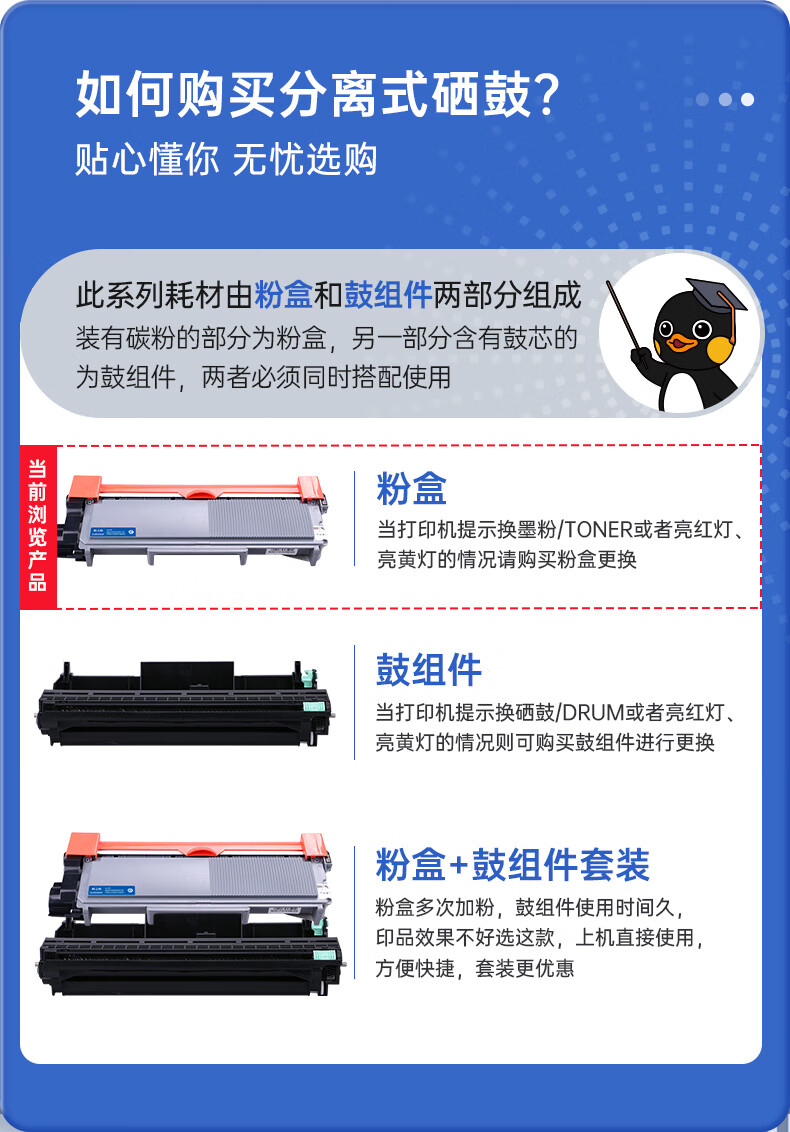 如何购买分离式硒鼓?

贴心懂你 无忧选购

此系列耗材由粉盒和鼓组件两部分组成

装有碳粉的部分为粉盒，另一部分含有鼓芯的为鼓组件，两者必须同时搭配使用

当前浏览产品

粉盒

当打印机提示换墨粉/TONER或者亮红灯、亮黄灯的情况请购买粉盒更换

鼓组件

当打印机提示换硒鼓/DRUM或者亮红灯、亮黄灯的情况则可购买鼓组件进行更换

粉盒+鼓组件套装

粉盒多次加粉，鼓组件使用时间久，印品效果不好选这款，上机直接使用，方便快捷，套装更优惠