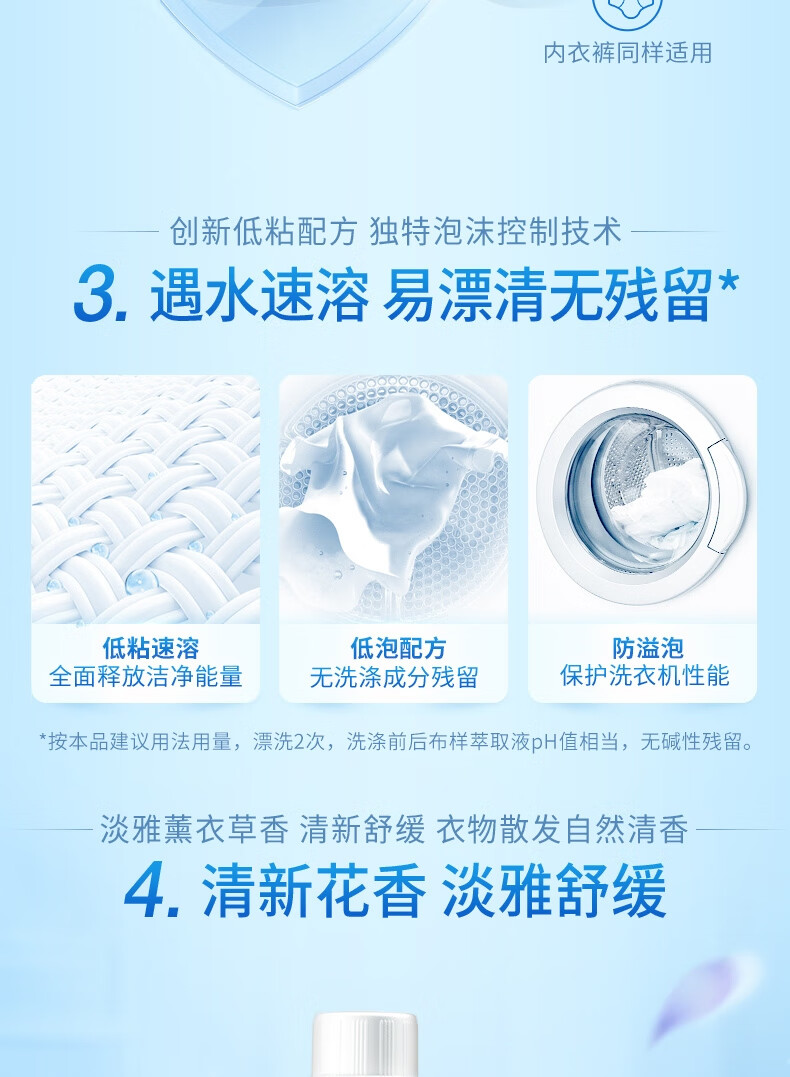 内衣裤同样适用

创新低粘配方 独特泡沫控制技术

3. 遇水速溶 易漂清无残留*

低粘速溶
全面释放洁净能量

低泡配方
无洗涤成分残留

防溢泡
保护洗衣机性能

*按本品建议用法用量，漂洗2次，洗涤前后布样萃取液pH值相当，无碱性残留。

淡雅薰衣草香 清新舒缓 衣物散发自然清香

4. 清新花香 淡雅舒缓