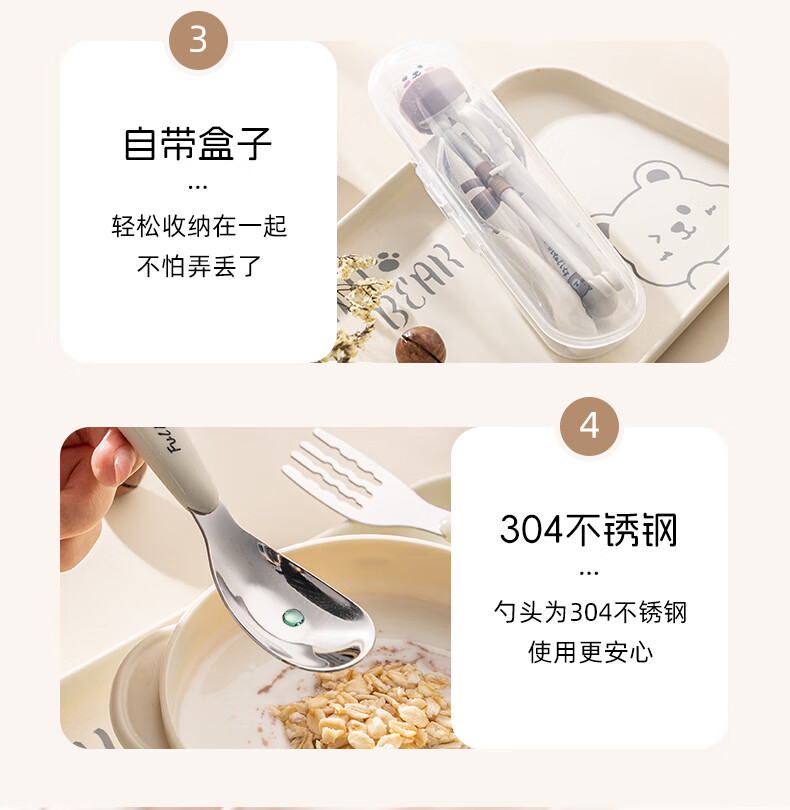 3

自带盒子

...

轻松收纳在一起
不怕弄丢了

BEAR

4

304不锈钢

...

勺头为304不锈钢
使用更安心