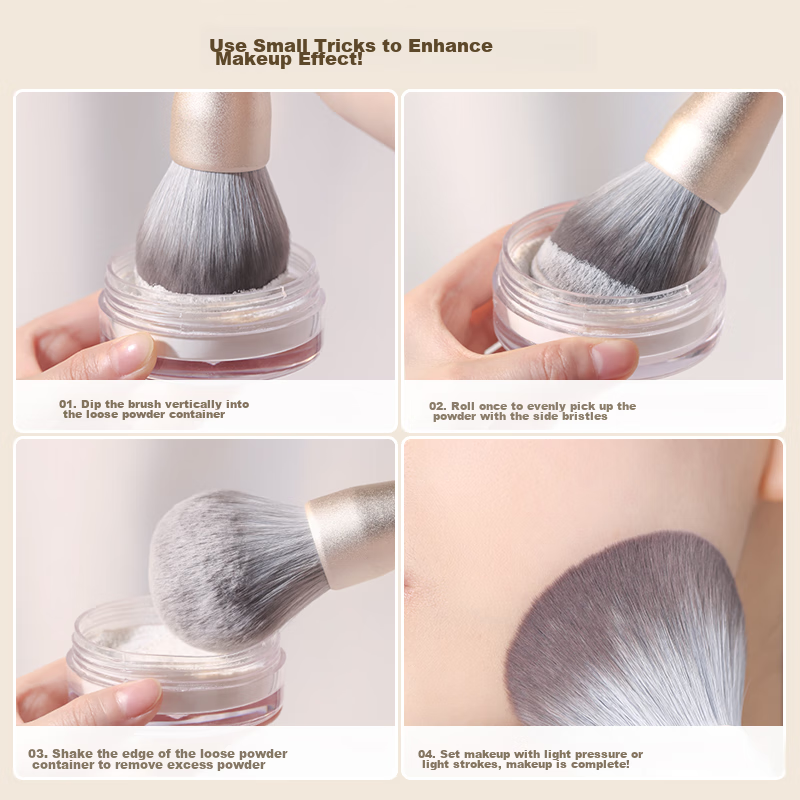 Use Small Tricks to Enhance Makeup Effect!

01. Dip the brush vertically into the loose powder container

02. Roll once to evenly pick up the powder with the side bristles

03. Shake the edge of the loose powder container to remove excess powder

04. Set makeup with light pressure or light strokes, makeup is complete!