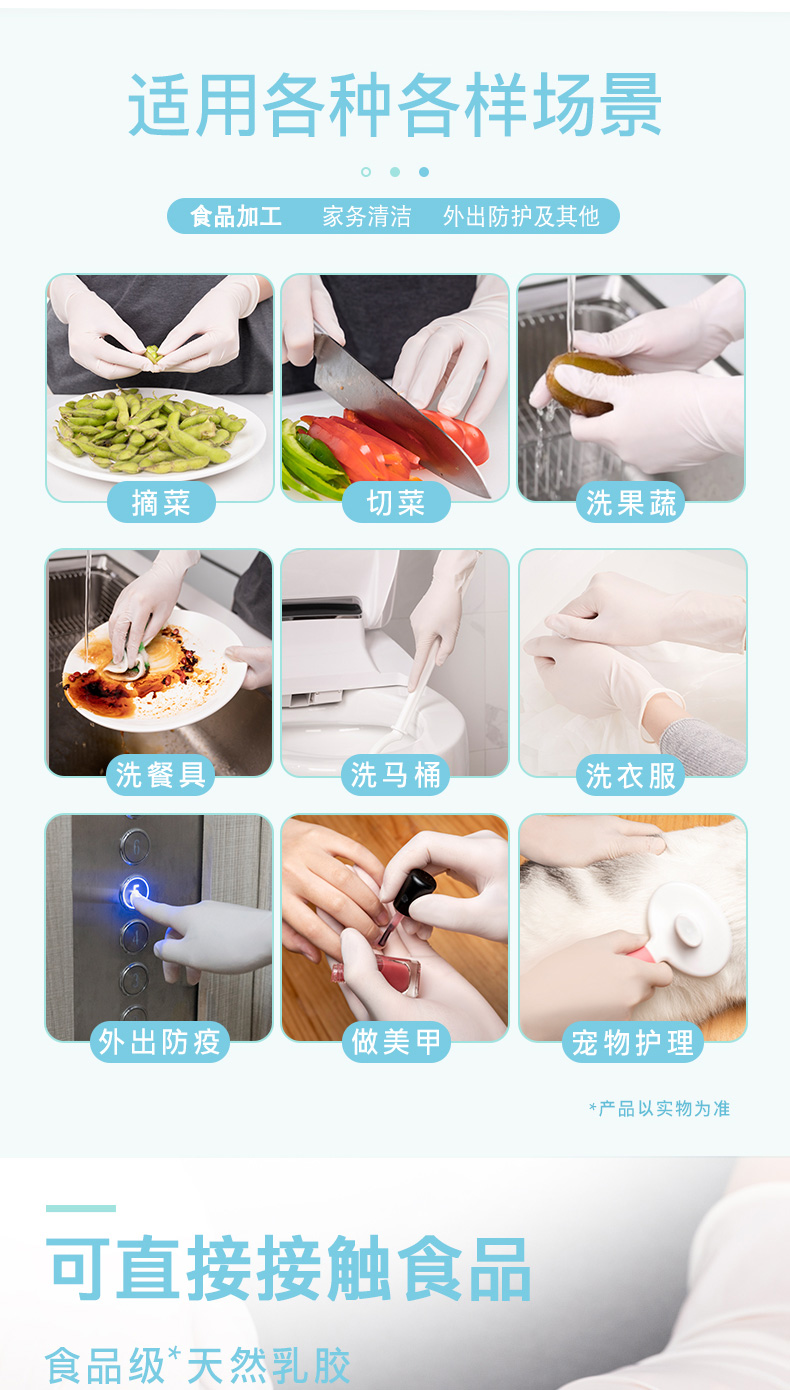 适用各种各样场景

食品加工 家务清洁 外出防护及其他

摘菜

切菜

洗果蔬

洗餐具

洗马桶

洗衣服

外出防疫

做美甲

宠物护理

*产品以实物为准

可直接接触食品

食品级*天然乳胶