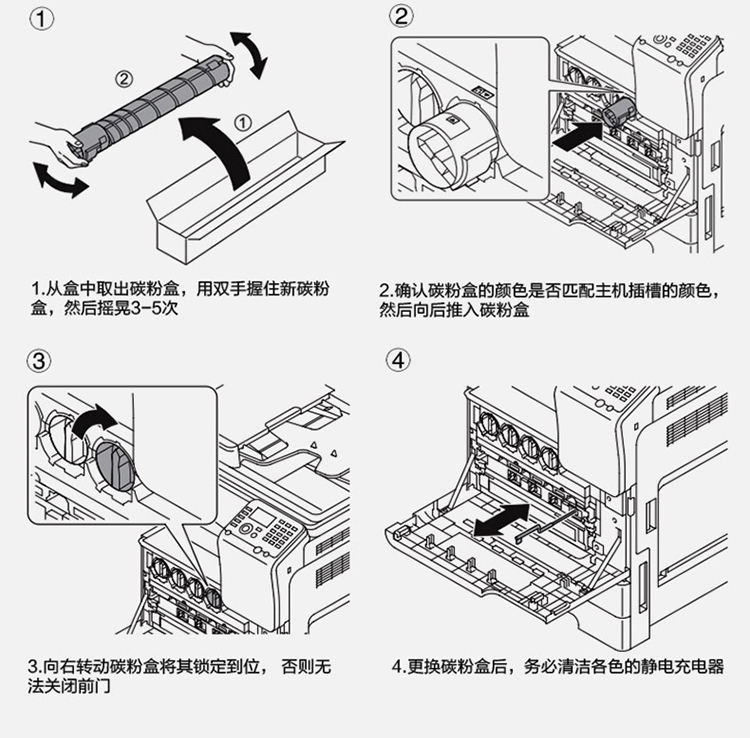 ①

②

①

1.从盒中取出碳粉盒，用双手握住新碳粉盒，然后摇晃3-5次

②

2.确认碳粉盒的颜色是否匹配主机插槽的颜色，然后向后推入碳粉盒

③

3.向右转动碳粉盒将其锁定到位， 否则无法关闭前门

④

4.更换碳粉盒后，务必清洁各色的静电充电器