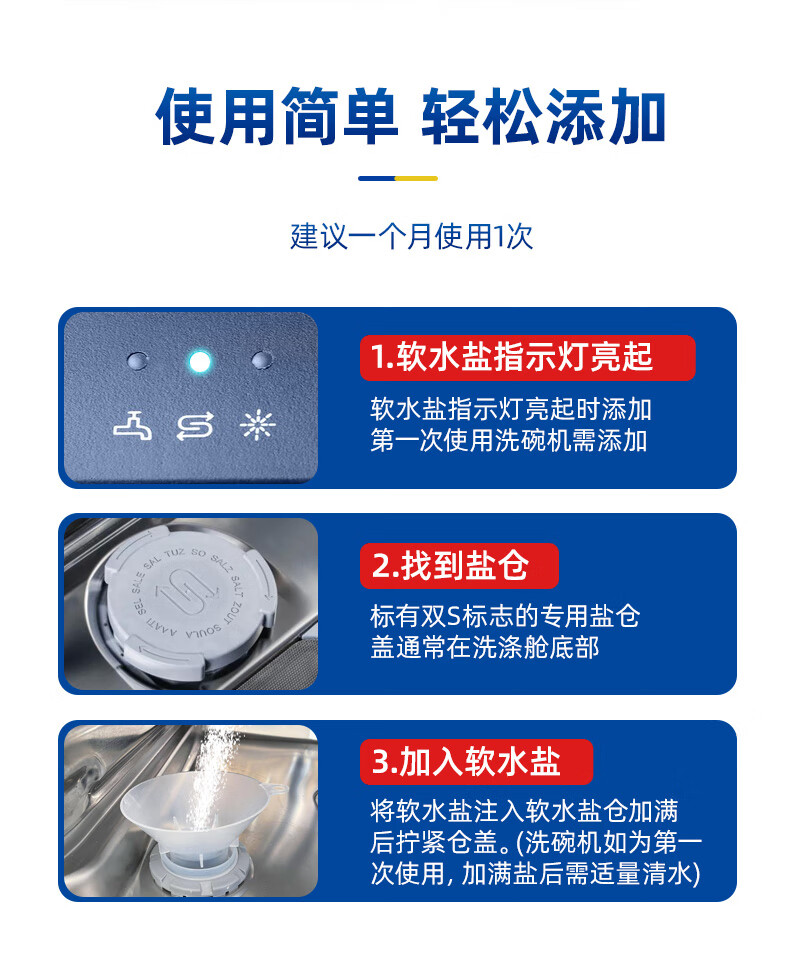 使用简单 轻松添加

建议一个月使用1次

1.软水盐指示灯亮起

软水盐指示灯亮起时添加
第一次使用洗碗机需添加

SEL SALE SAL TUZ SO SALZ SALT ZOUT SOULA AAATI

2.找到盐仓

标有双S标志的专用盐仓盖通常在洗涤舱底部

3.加入软水盐

将软水盐注入软水盐仓加满后拧紧仓盖。(洗碗机如为第一次使用, 加满盐后需适量清水)