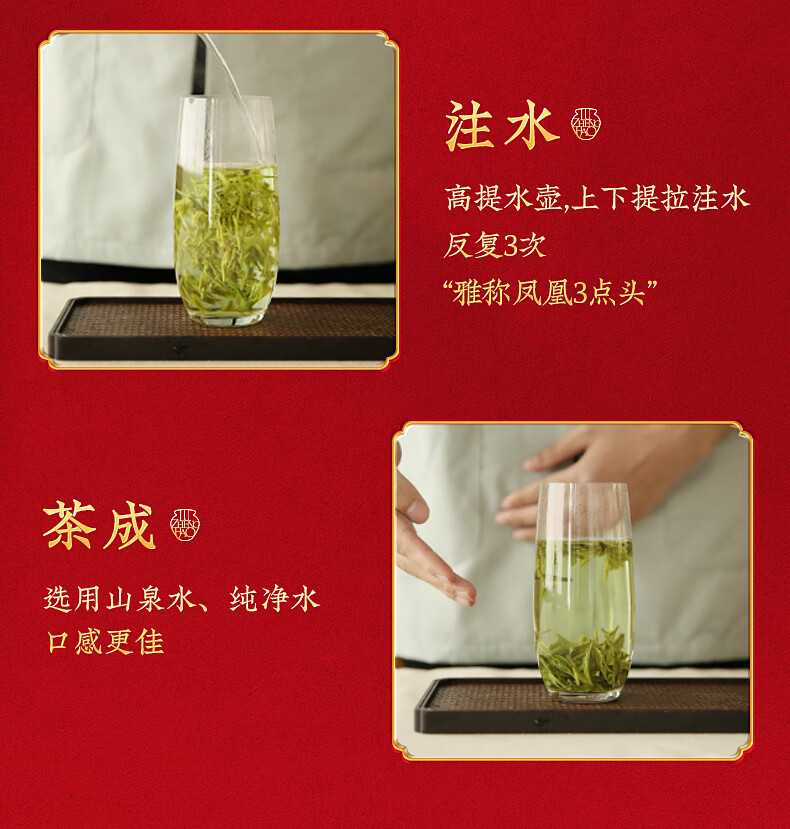 注水 ZHENG HAO

高提水壶,上下提拉注水
反复3次
“雅称凤凰3点头”

茶成 ZHENG HAO

选用山泉水、纯净水
口感更佳