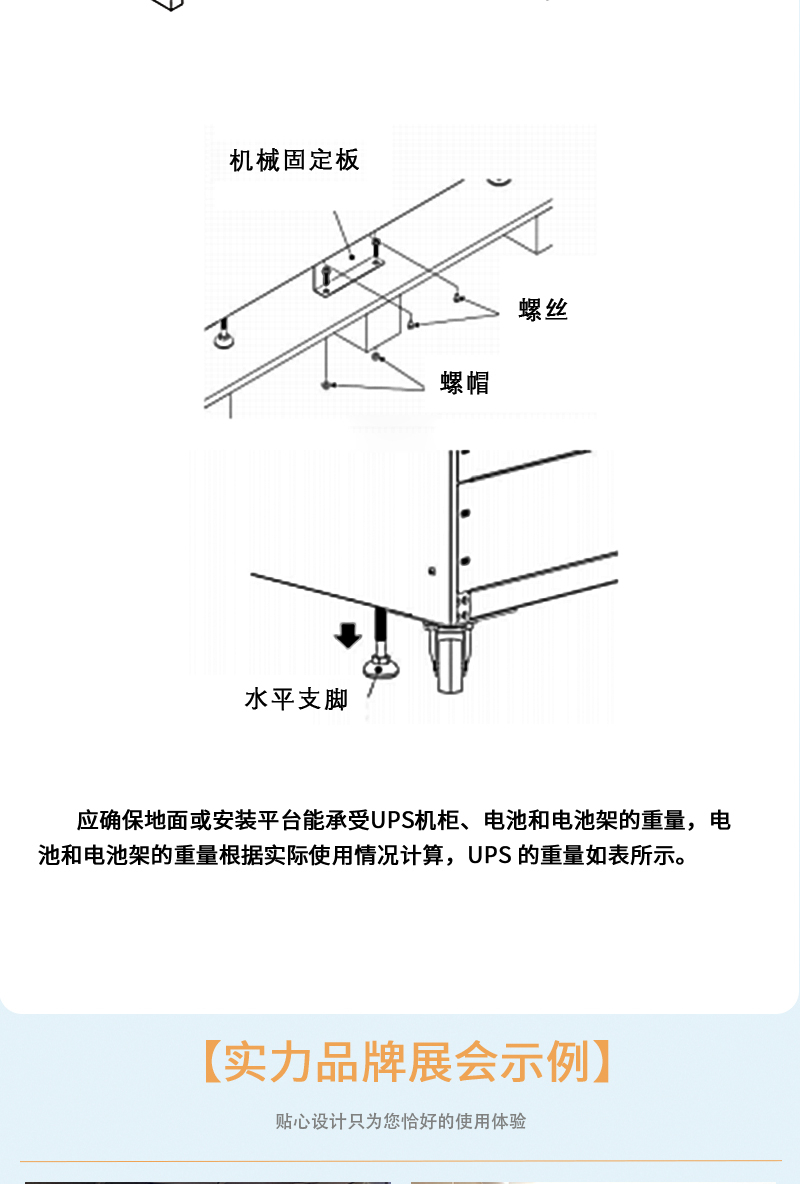 机械固定板

螺丝

螺帽

水平支脚

应确保地面或安装平台能承受UPS机柜、电池和电池架的重量，电池和电池架的重量根据实际使用情况计算，UPS 的重量如表所示。

【实力品牌展会示例】

贴心设计只为您恰好的使用体验