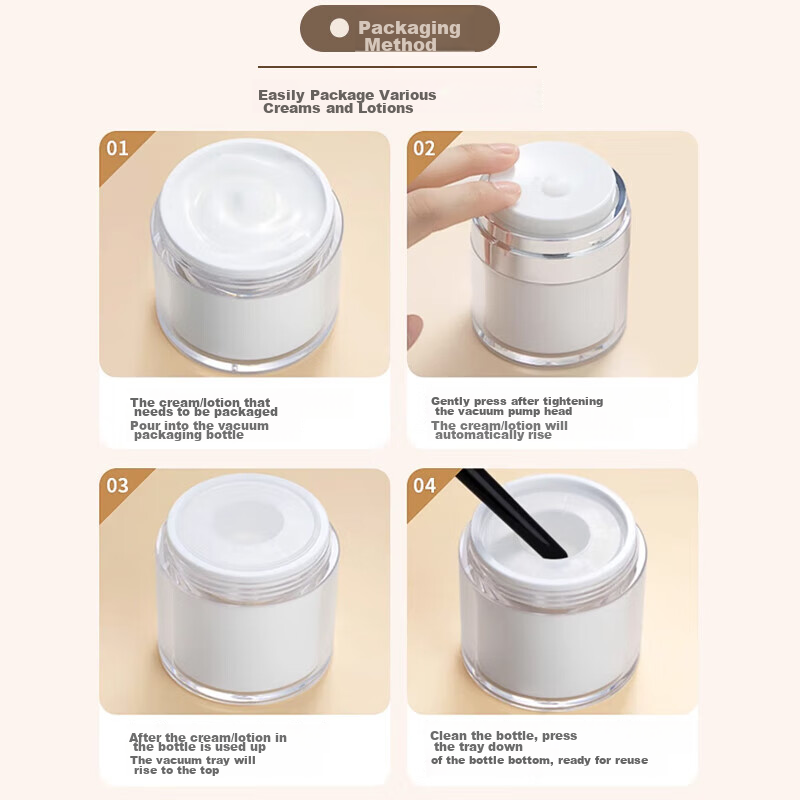 Packaging Method

Easily Package Various Creams and Lotions

01

The cream/lotion that needs to be packaged
Pour into the vacuum packaging bottle

02

Gently press after tightening the vacuum pump head
The cream/lotion will automatically rise

03

After the cream/lotion in the bottle is used up
The vacuum tray will rise to the top

04

Clean the bottle, press the tray down
of the bottle bottom, ready for reuse