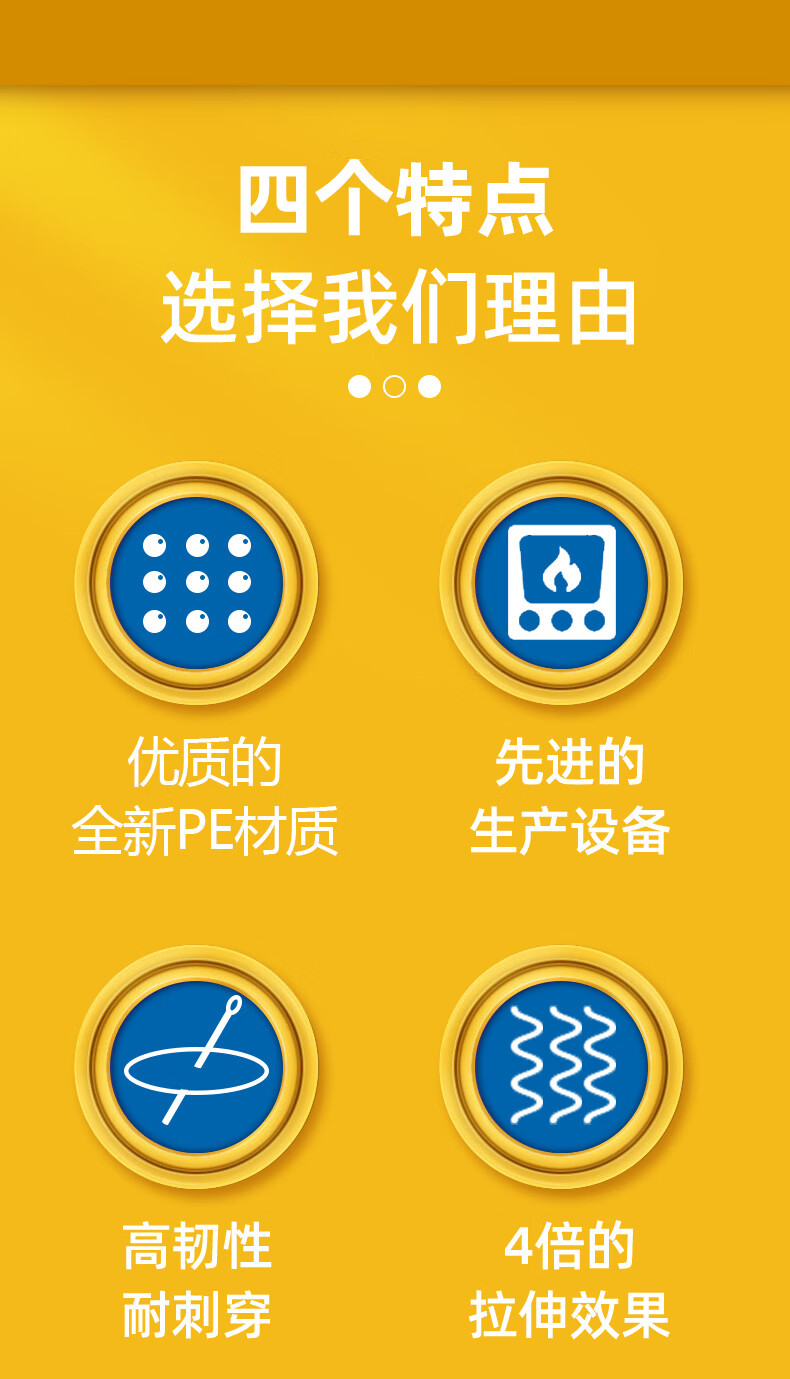 四个特点
选择我们理由

优质的
全新PE材质

先进的
生产设备

高韧性
耐刺穿

4倍的
拉伸效果