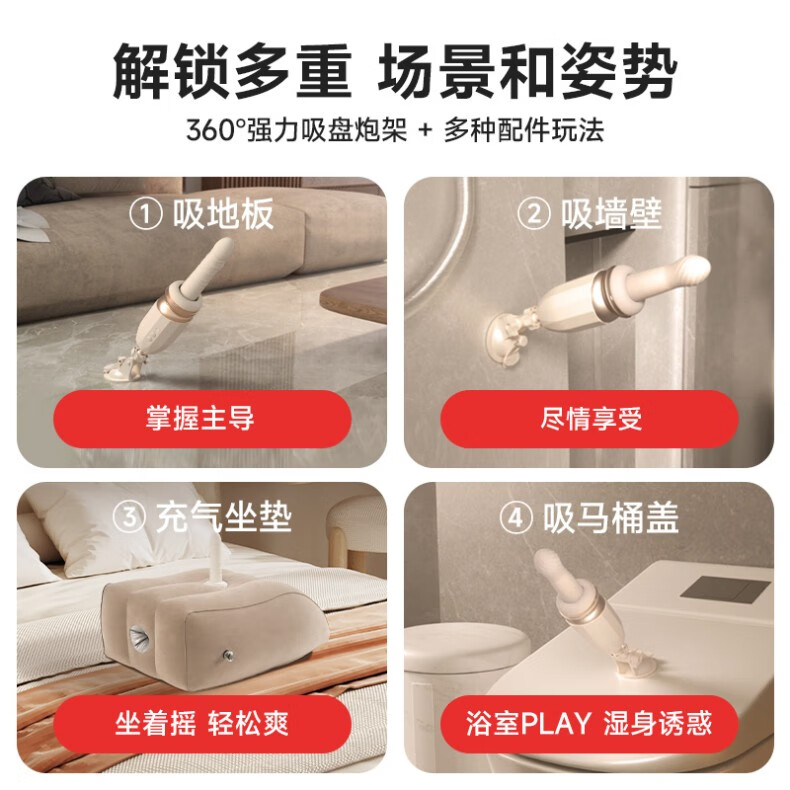 解锁多重 场景和姿势

360°强力吸盘炮架 + 多种配件玩法

① 吸地板

掌握主导

② 吸墙壁

尽情享受

③ 充气坐垫

坐着摇 轻松爽

④ 吸马桶盖

浴室PLAY 湿身诱惑