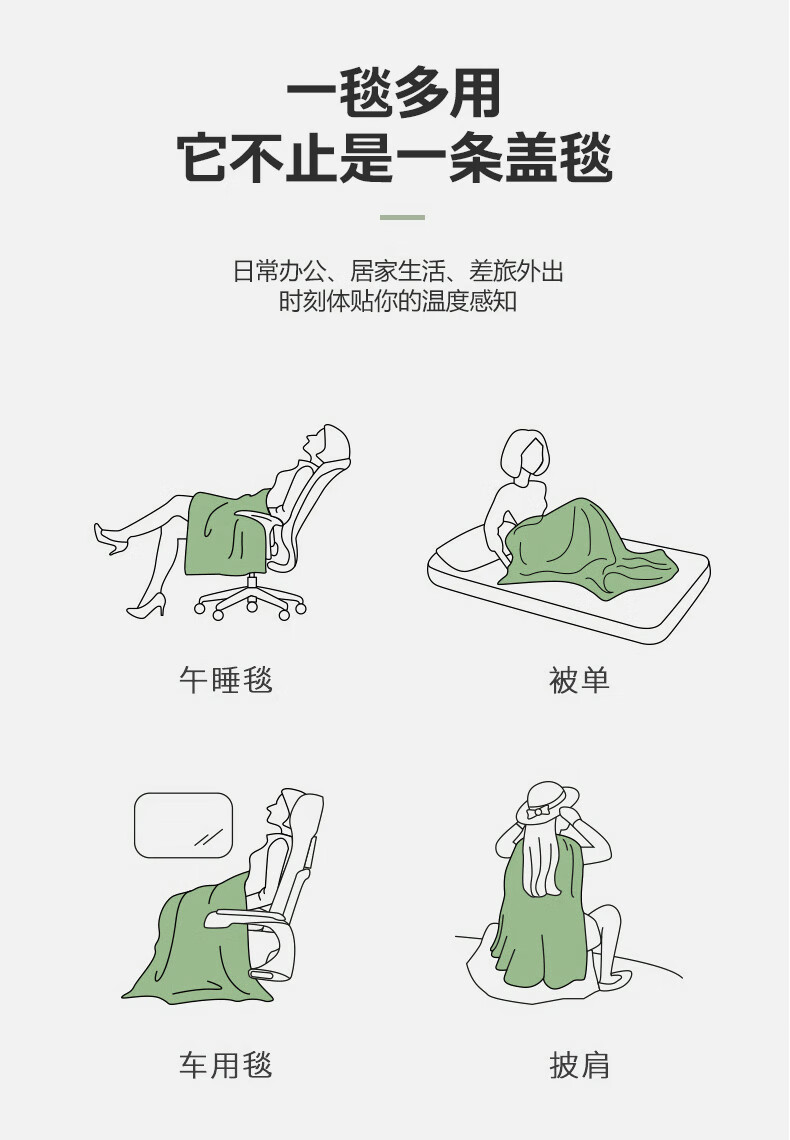 一毯多用
它不止是一条盖毯

日常办公、居家生活、差旅外出
时刻体贴你的温度感知

午睡毯

被单

车用毯

披肩