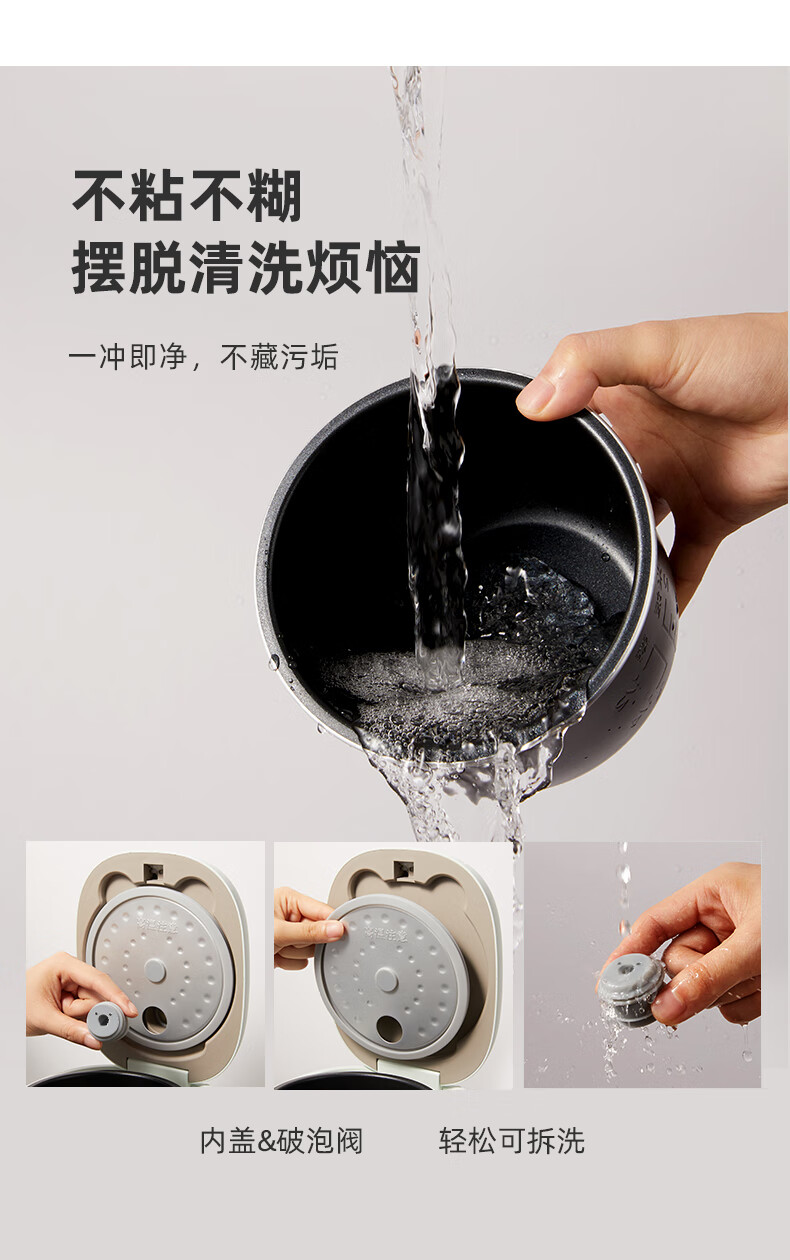 不粘不糊
摆脱清洗烦恼

一冲即净，不藏污垢

内盖&破泡阀　轻松可拆洗