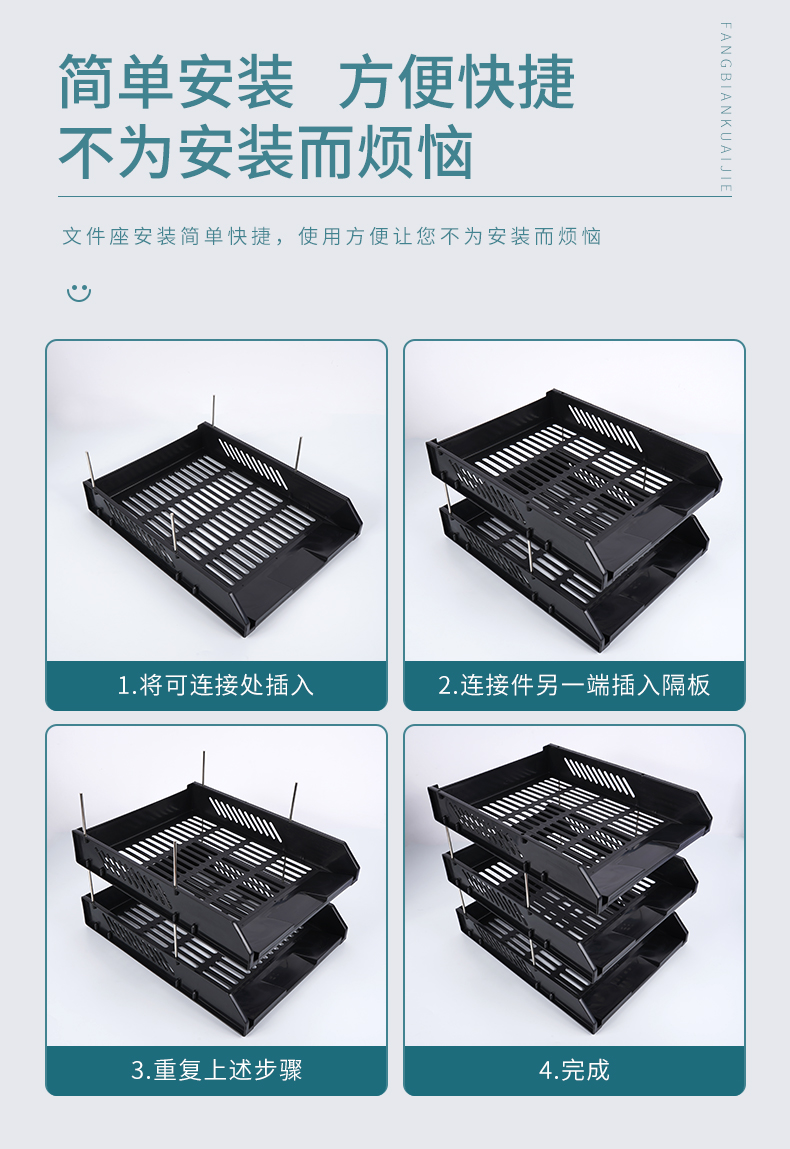 简单安装 方便快捷
不为安装而烦恼

FANGBIANKUAIJIE

文件座安装简单快捷，使用方便让您不为安装而烦恼

1.将可连接处插入

2.连接件另一端插入隔板

3.重复上述步骤

4.完成