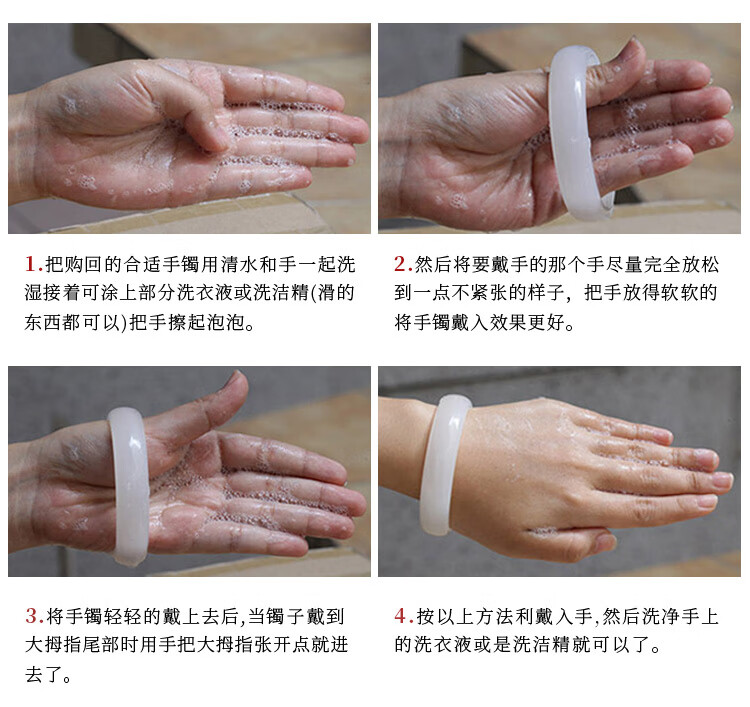 1.把购回的合适手镯用清水和手一起洗湿接着可涂上部分洗衣液或洗洁精(滑的东西都可以)把手擦起泡泡。

2.然后将要戴手的那个手尽量完全放松到一点不紧张的样子，把手放得软软的将手镯戴入效果更好。

3.将手镯轻轻的戴上去后,当镯子戴到大拇指尾部时用手把大拇指张开点就进去了。

4.按以上方法利戴入手,然后洗净手上的洗衣液或是洗洁精就可以了。